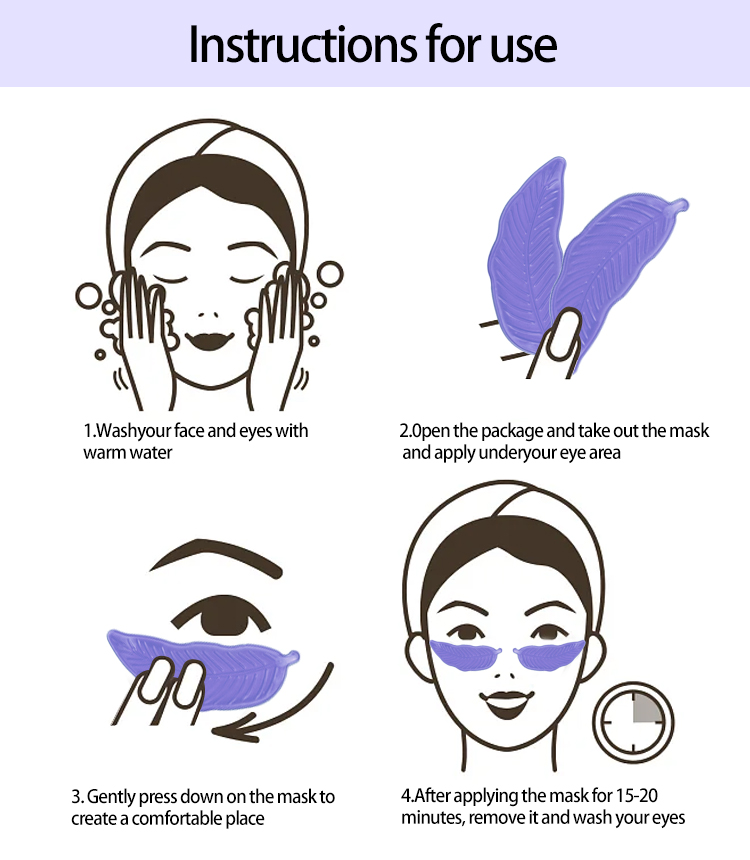 Instructions for use

1.Washyour face and eyes with warm water

2.0pen the package and take out the mask and apply underyour eye area

3. Gently press down on the mask to create a comfortable place

4.After applying the mask for 15-20 minutes, remove it and wash your eyes