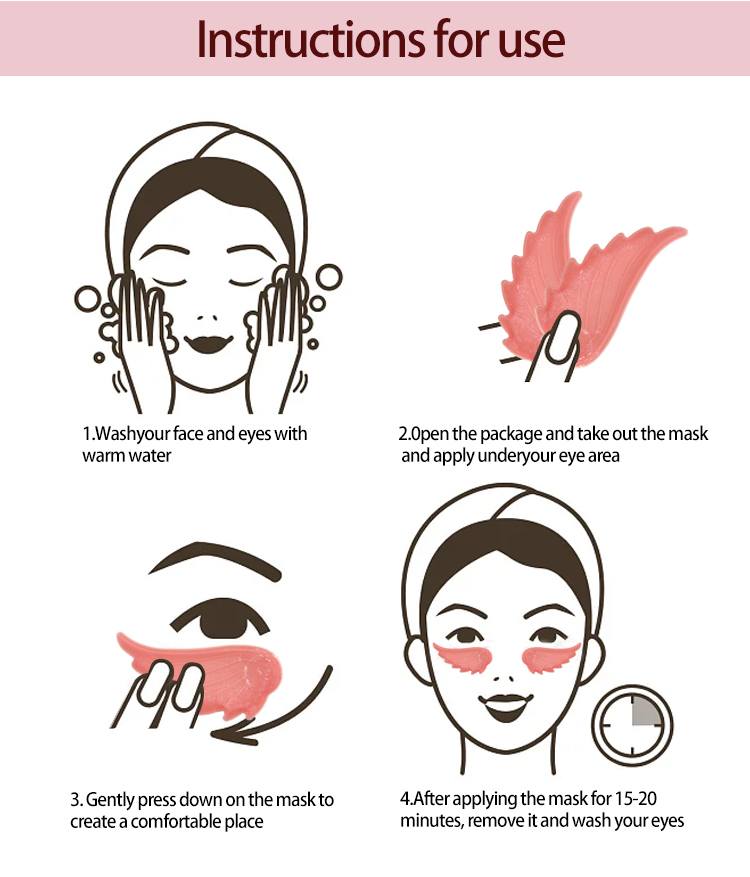 Instructions for use

1.Washyour face and eyes with warm water

2.0pen the package and take out the mask and apply underyour eye area

3. Gently press down on the mask to create a comfortable place

4.After applying the mask for 15-20 minutes, remove it and wash your eyes