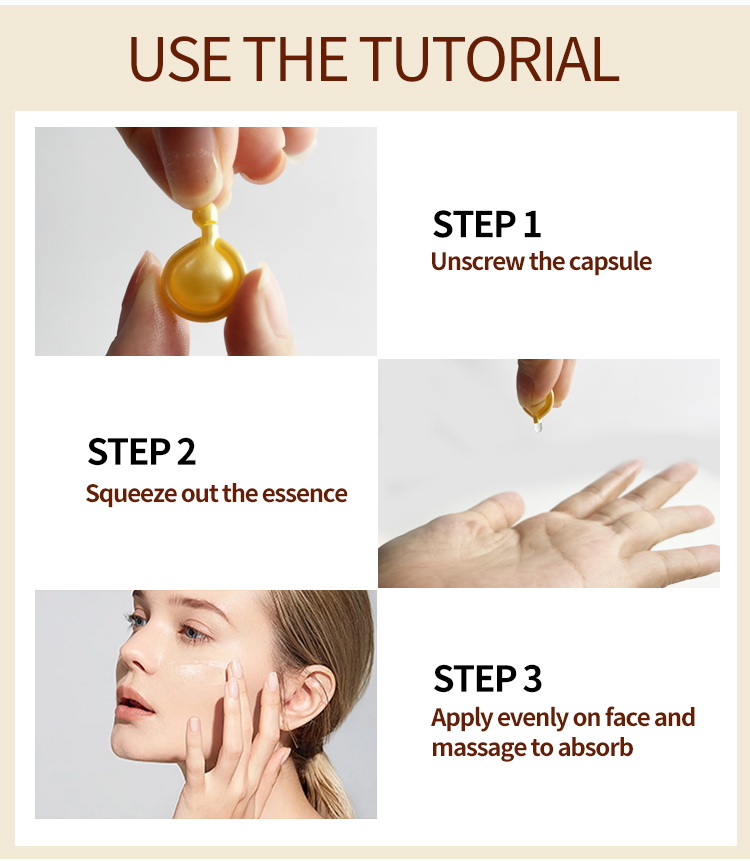 USE THE TUTORIAL

STEP 1
Unscrew the capsule

STEP 2
Squeeze out the essence

STEP 3
Apply evenly on face and massage to absorb