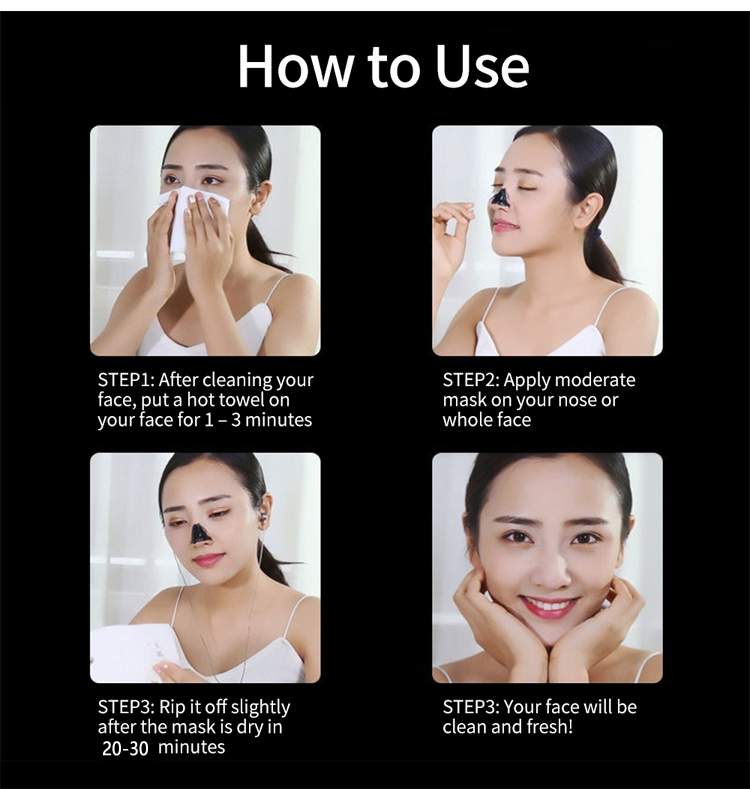 How to Use

STEP1: After cleaning your face, put a hot towel on your face for 1 – 3 minutes

STEP2: Apply moderate mask on your nose or whole face

STEP3: Rip it off slightly after the mask is dry in 20-30 minutes

STEP3: Your face will be clean and fresh!