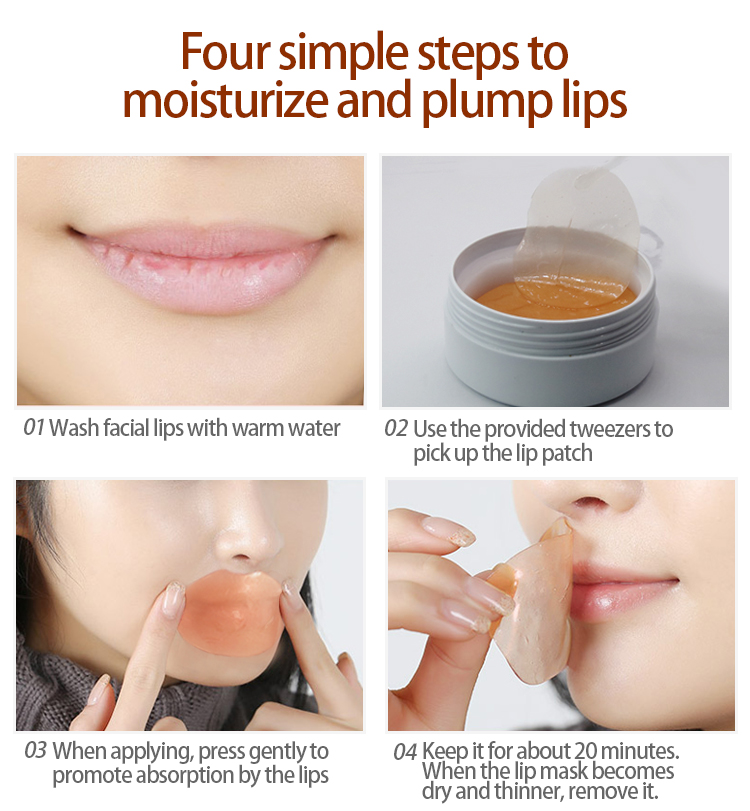 Four simple steps to moisturize and plump lips

01 Wash facial lips with warm water

02 Use the provided tweezers to pick up the lip patch

03 When applying, press gently to promote absorption by the lips

04 Keep it for about 20 minutes. When the lip mask becomes dry and thinner, remove it.