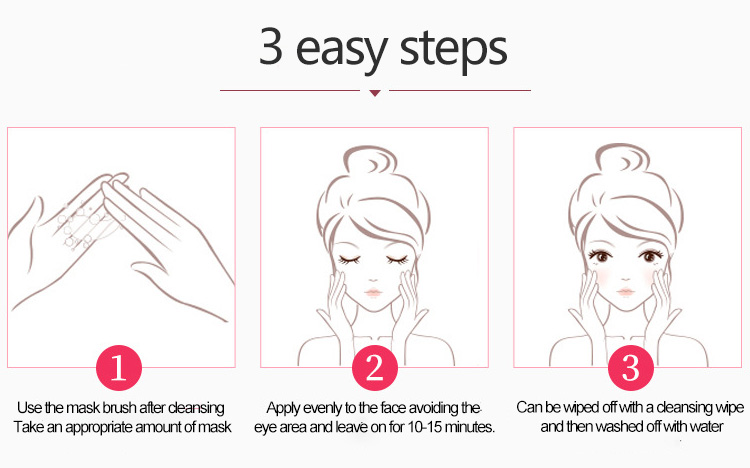 3 easy steps

1

Use the mask brush after cleansing
Take an appropriate amount of mask

2

Apply evenly to the face avoiding the eye area and leave on for 10-15 minutes.

3

Can be wiped off with a cleansing wipe and then washed off with water