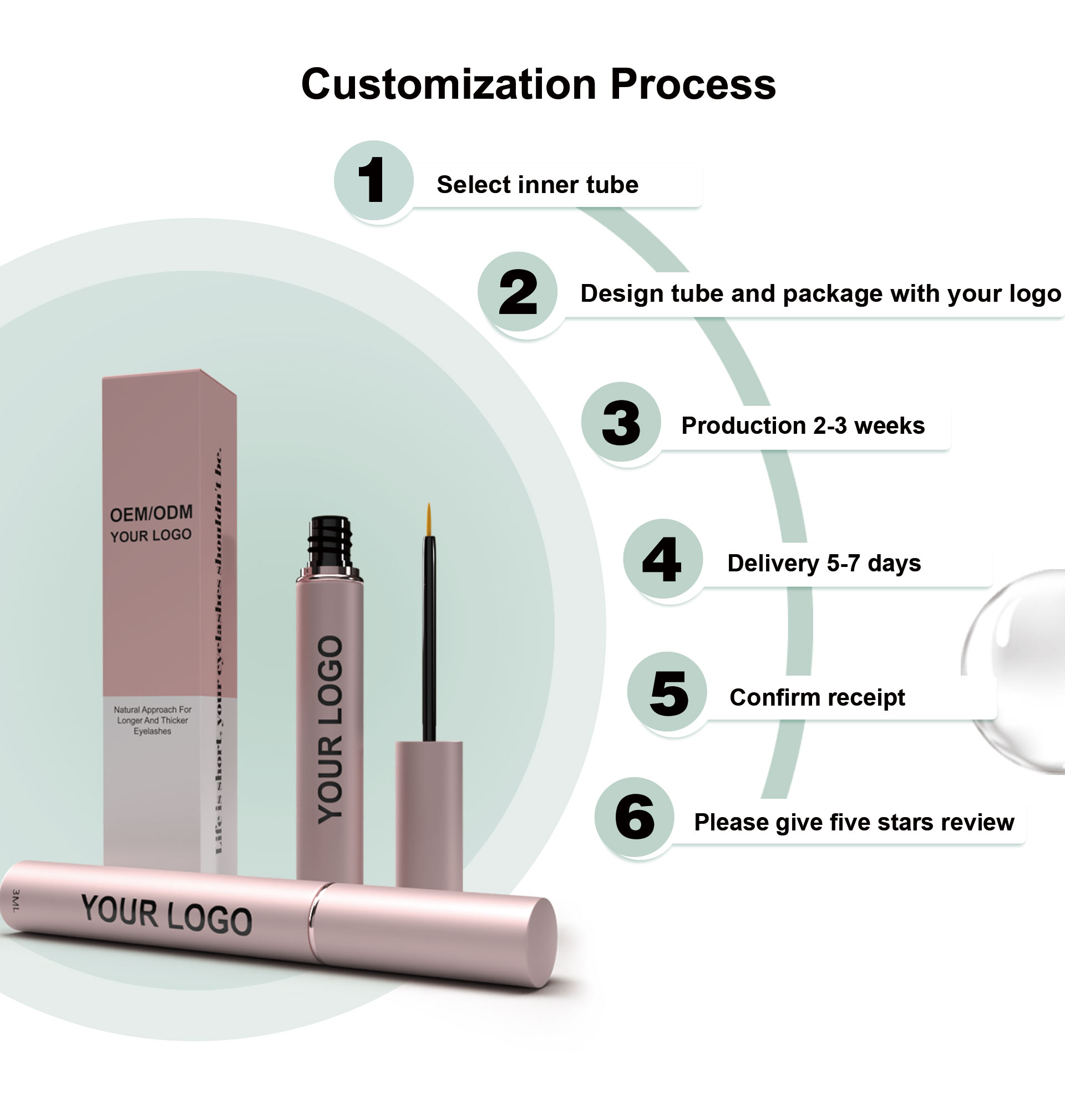 Customization Process

1 Select inner tube

2 Design tube and package with your logo

3 Production 2-3 weeks

4 Delivery 5-7 days

5 Confirm receipt

6 Please give five stars review

OEM/ODM
YOUR LOGO

Natural Approach For Longer And Thicker Eyelashes

Life is short, your eyelashes shouldn't be.

YOUR LOGO

3ML

YOUR LOGO