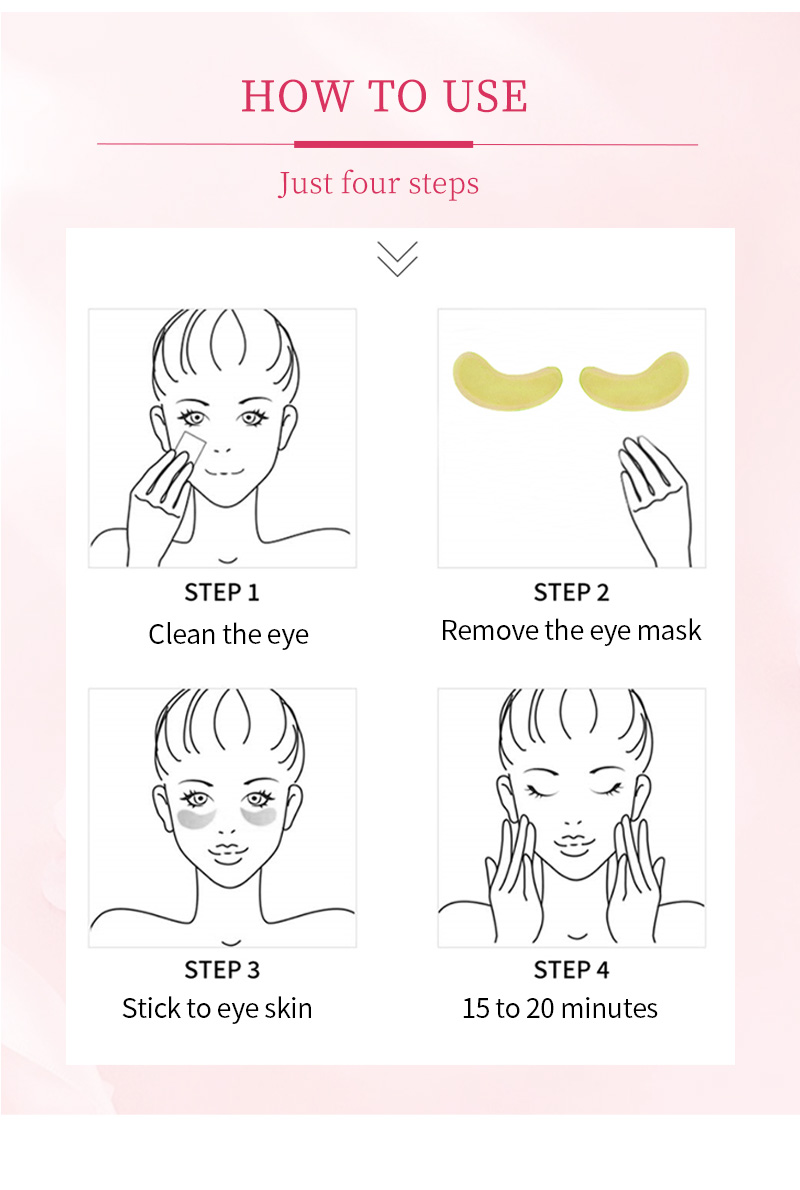 HOW TO USE

Just four steps

STEP 1
Clean the eye

STEP 2
Remove the eye mask

STEP 3
Stick to eye skin

STEP 4
15 to 20 minutes