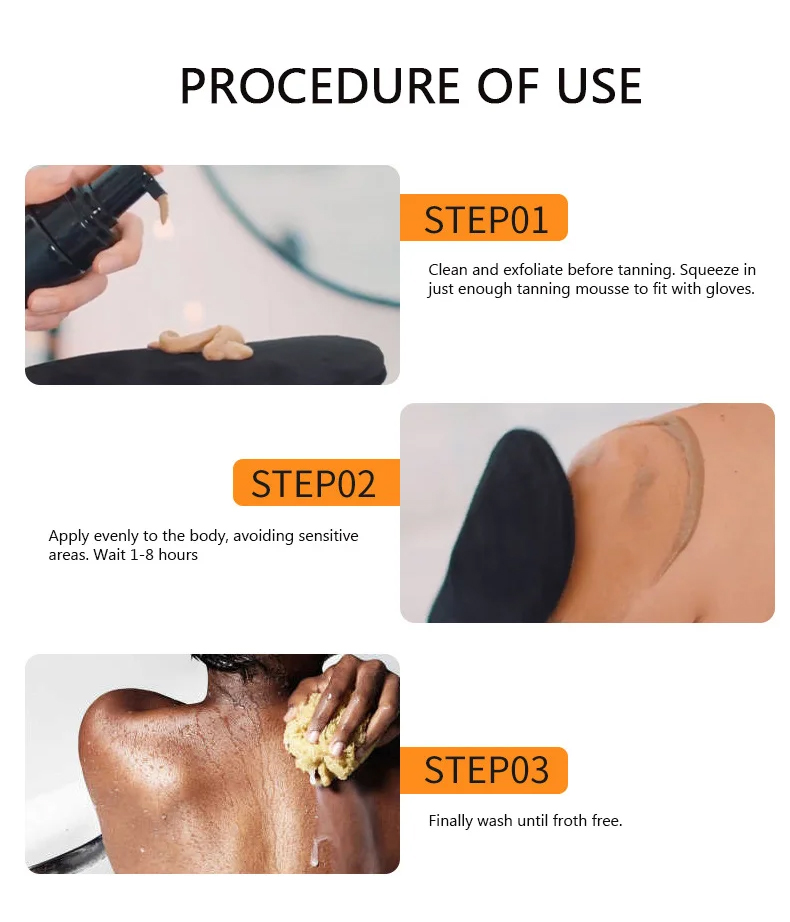 PROCEDURE OF USE

STEP01

Clean and exfoliate before tanning. Squeeze in just enough tanning mousse to fit with gloves.

STEP02

Apply evenly to the body, avoiding sensitive areas. Wait 1-8 hours

STEP03

Finally wash until froth free.