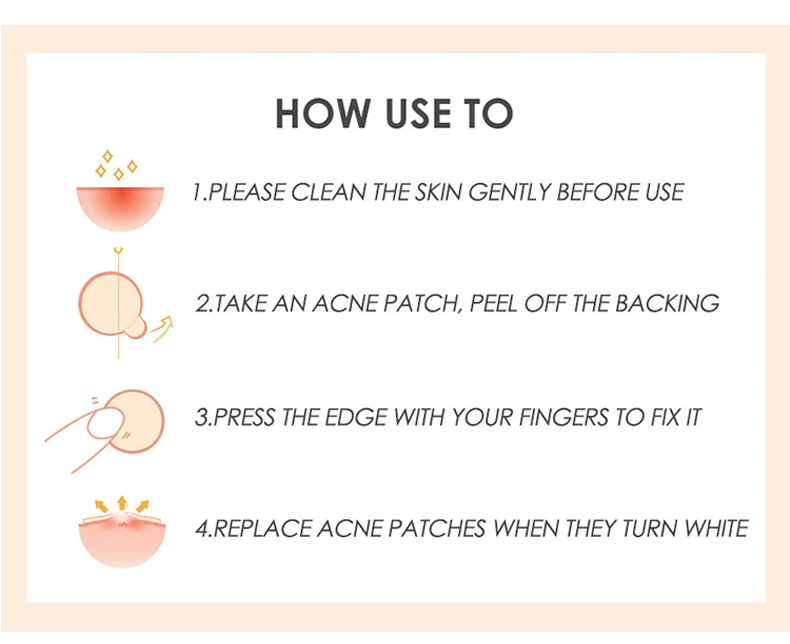 HOW USE TO

1.PLEASE CLEAN THE SKIN GENTLY BEFORE USE

2.TAKE AN ACNE PATCH, PEEL OFF THE BACKING

3.PRESS THE EDGE WITH YOUR FINGERS TO FIX IT

4.REPLACE ACNE PATCHES WHEN THEY TURN WHITE