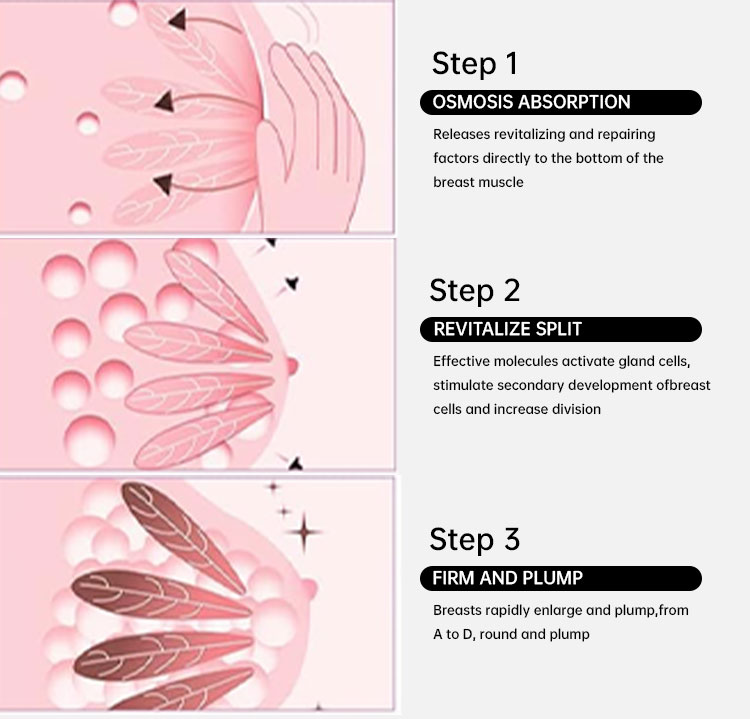 Step 1
OSMOSIS ABSORPTION
Releases revitalizing and repairing factors directly to the bottom of the breast muscle

Step 2
REVITALIZE SPLIT
Effective molecules activate gland cells, stimulate secondary development ofbreast cells and increase division

Step 3
FIRM AND PLUMP
Breasts rapidly enlarge and plump,from A to D, round and plump