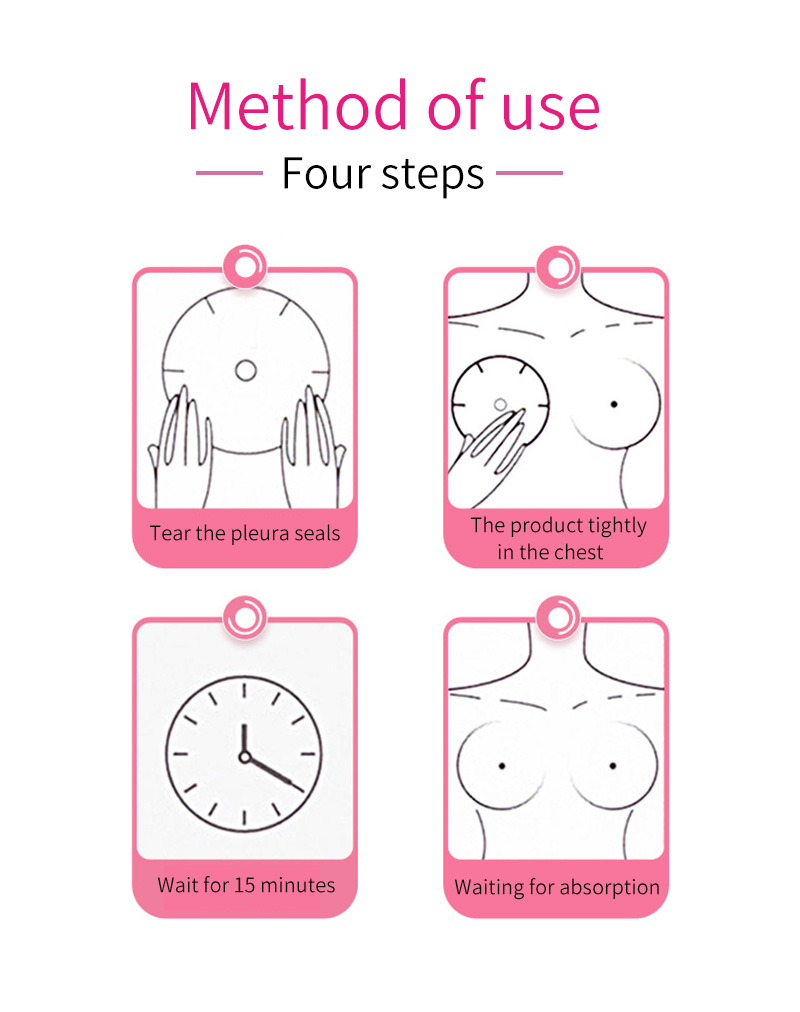 Method of use

Four steps

Tear the pleura seals

The product tightly in the chest

Wait for 15 minutes

Waiting for absorption