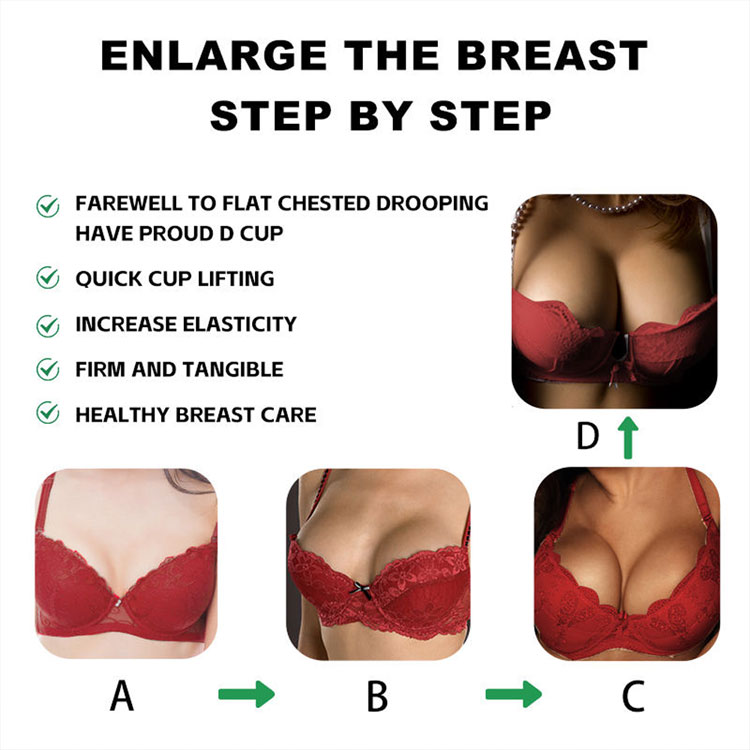 ENLARGE THE BREAST STEP BY STEP

FAREWELL TO FLAT CHESTED DROOPING HAVE PROUD D CUP

QUICK CUP LIFTING

INCREASE ELASTICITY

FIRM AND TANGIBLE

HEALTHY BREAST CARE

D

A

B

C