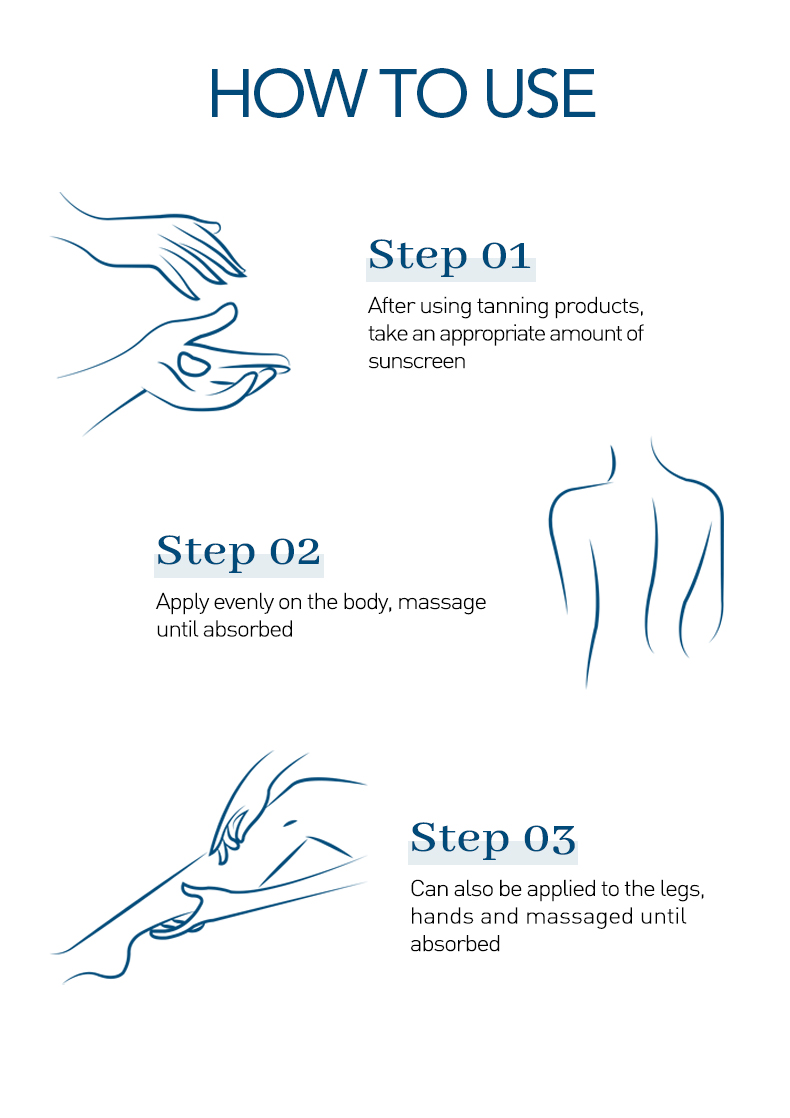 HOW TO USE

Step 01

After using tanning products, take an appropriate amount of sunscreen

Step 02

Apply evenly on the body, massage until absorbed

Step 03

Can also be applied to the legs, hands and massaged until absorbed