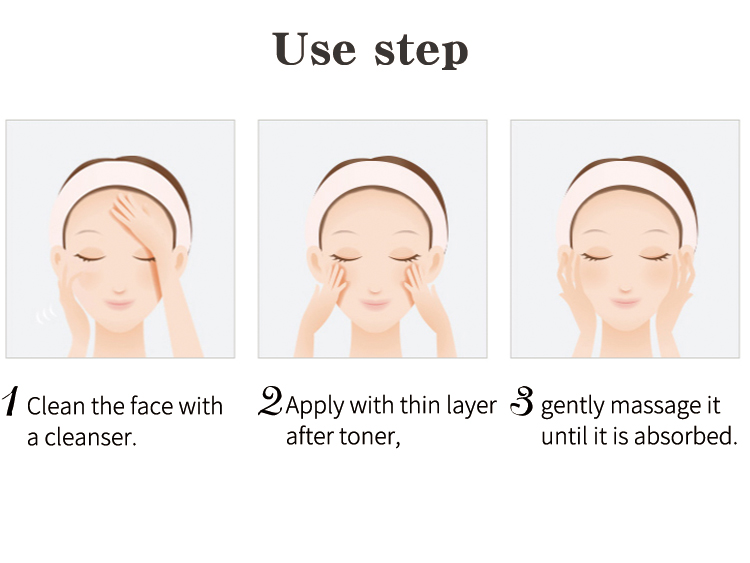 Use step

1 Clean the face with a cleanser.

2 Apply with thin layer after toner,

3 gently massage it until it is absorbed.