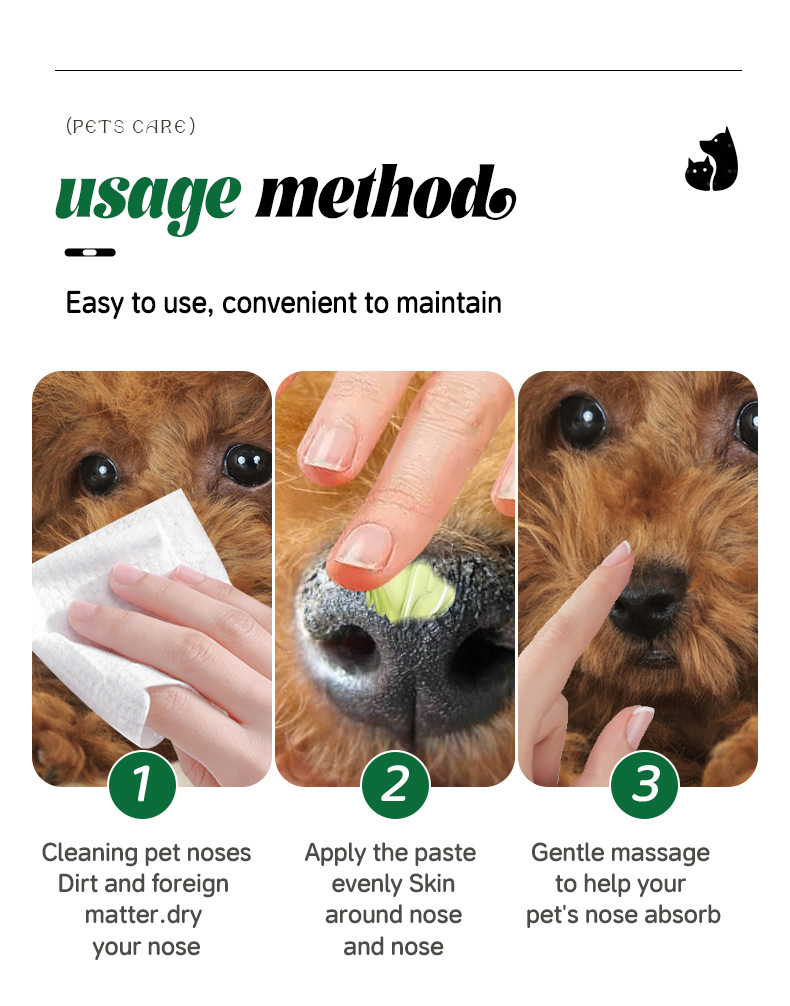 (PETS CARE)

usage method

Easy to use, convenient to maintain

1

Cleaning pet noses Dirt and foreign matter.dry your nose

2

Apply the paste evenly Skin around nose and nose

3

Gentle massage to help your pet's nose absorb