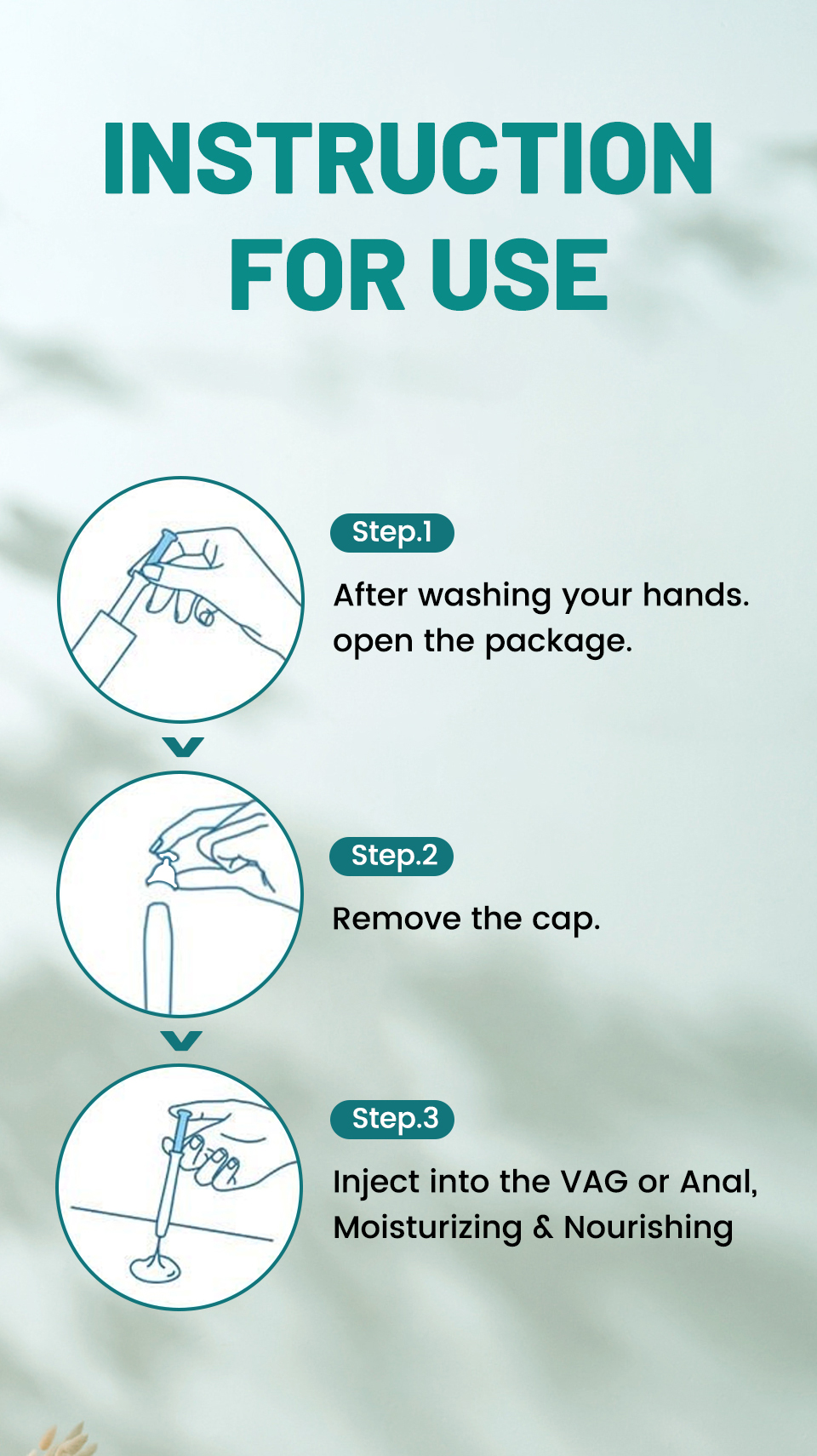 INSTRUCTION FOR USE

Step.1

After washing your hands. open the package.

Step.2

Remove the cap.

Step.3

Inject into the VAG or Anal, Moisturizing & Nourishing