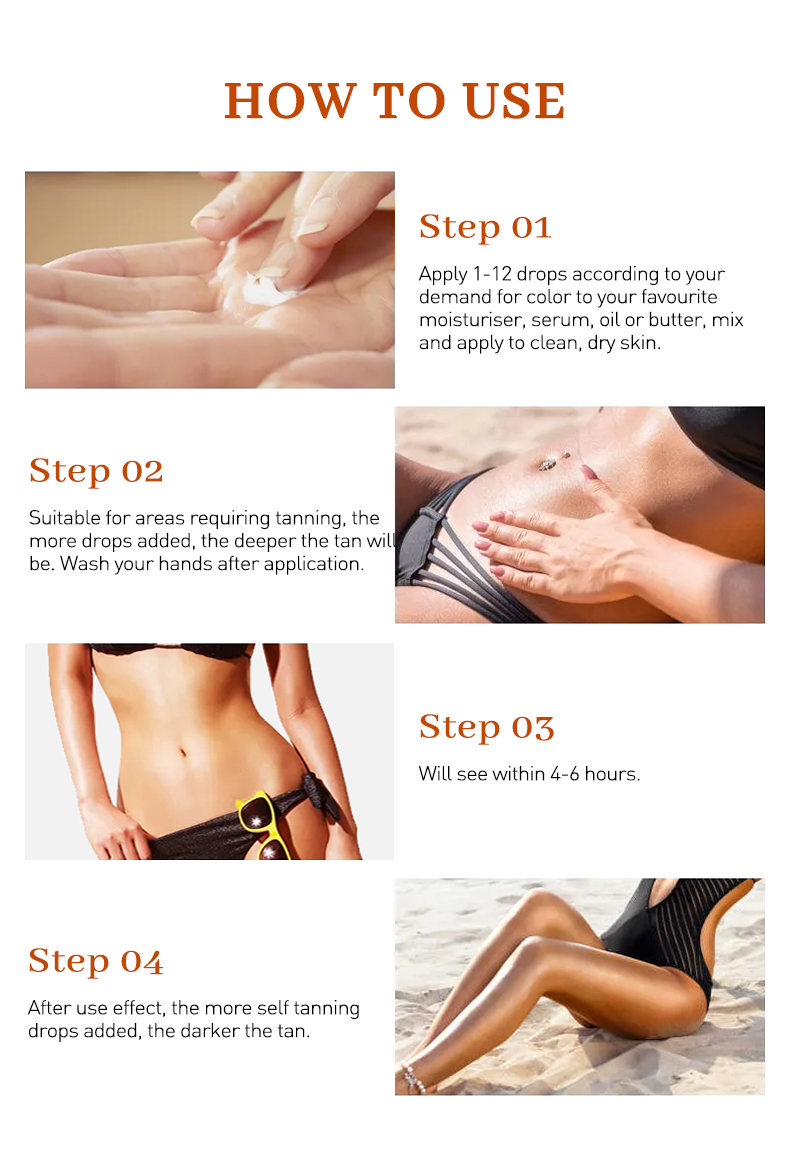 HOW TO USE

Step 01

Apply 1-12 drops according to your demand for color to your favourite moisturiser, serum, oil or butter, mix and apply to clean, dry skin.

Step 02

Suitable for areas requiring tanning, the more drops added, the deeper the tan will be. Wash your hands after application.

Step 03

Will see within 4-6 hours.

Step 04

After use effect, the more self tanning drops added, the darker the tan.