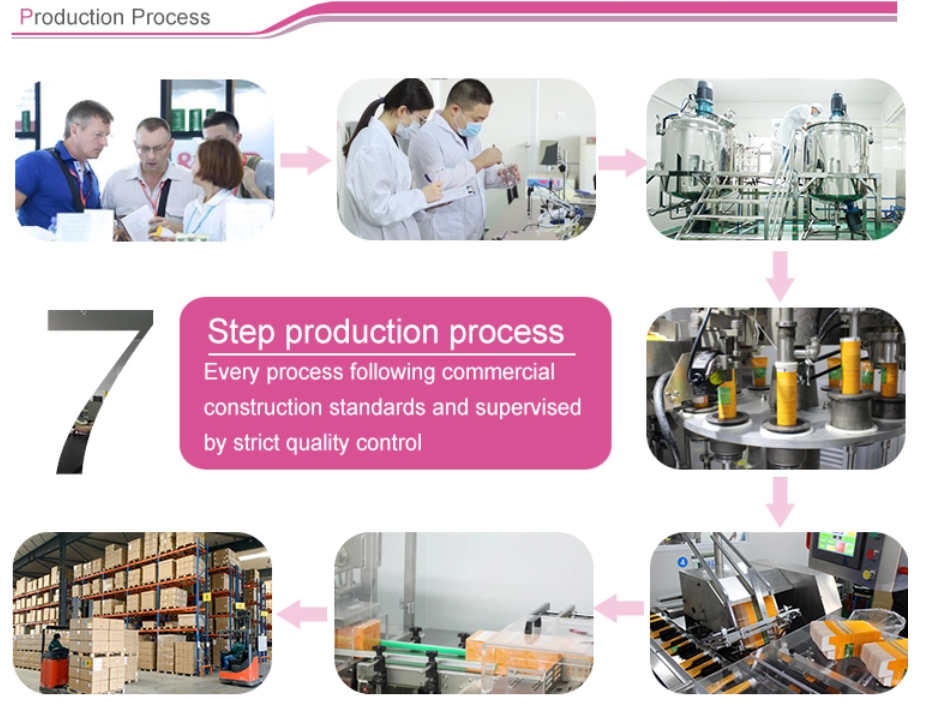 Production Process

7

Step production process
Every process following commercial construction standards and supervised by strict quality control