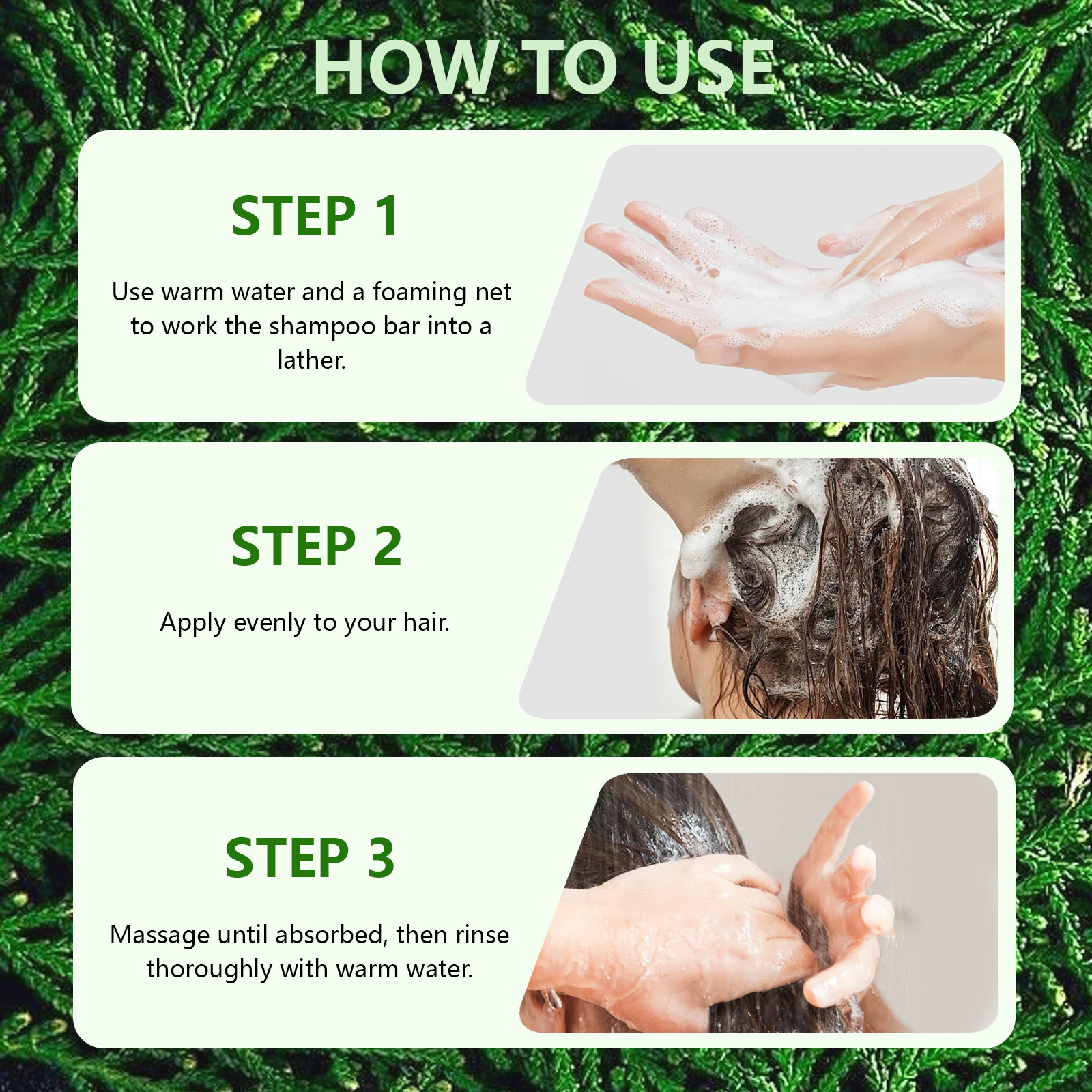 HOW TO USE

STEP 1

Use warm water and a foaming net to work the shampoo bar into a lather.

STEP 2

Apply evenly to your hair.

STEP 3

Massage until absorbed, then rinse thoroughly with warm water.