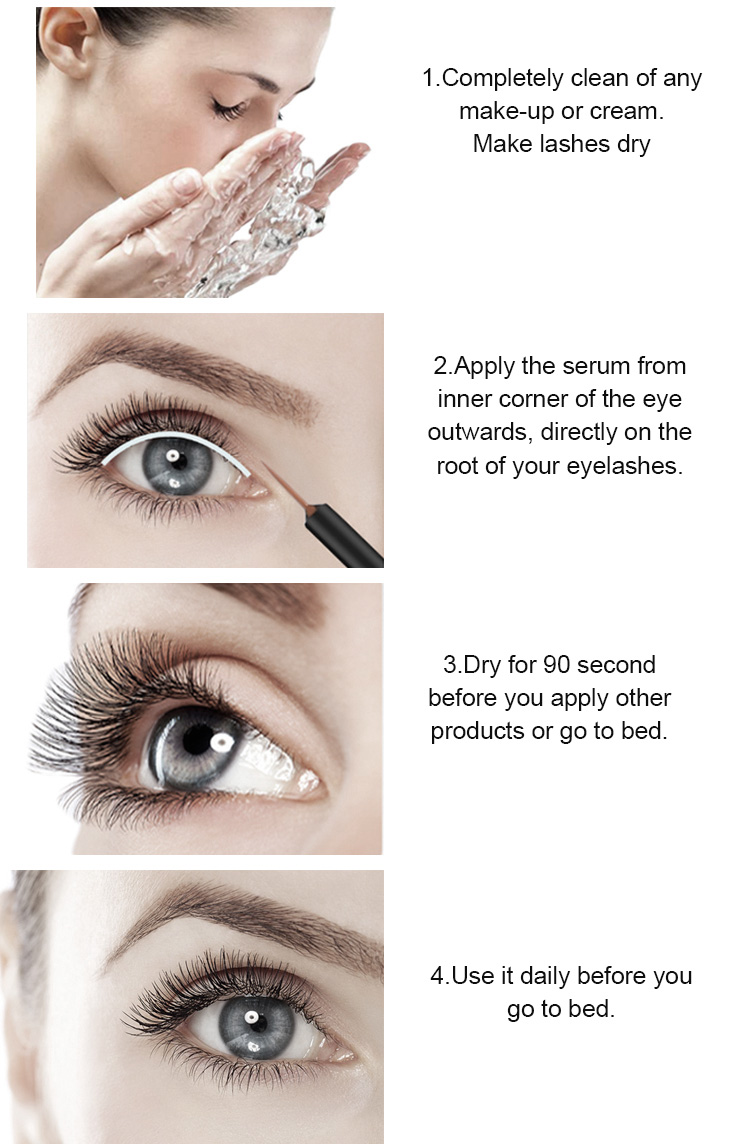 1.Completely clean of any make-up or cream. Make lashes dry

2.Apply the serum from inner corner of the eye outwards, directly on the root of your eyelashes.

3.Dry for 90 second before you apply other products or go to bed.

4.Use it daily before you go to bed.