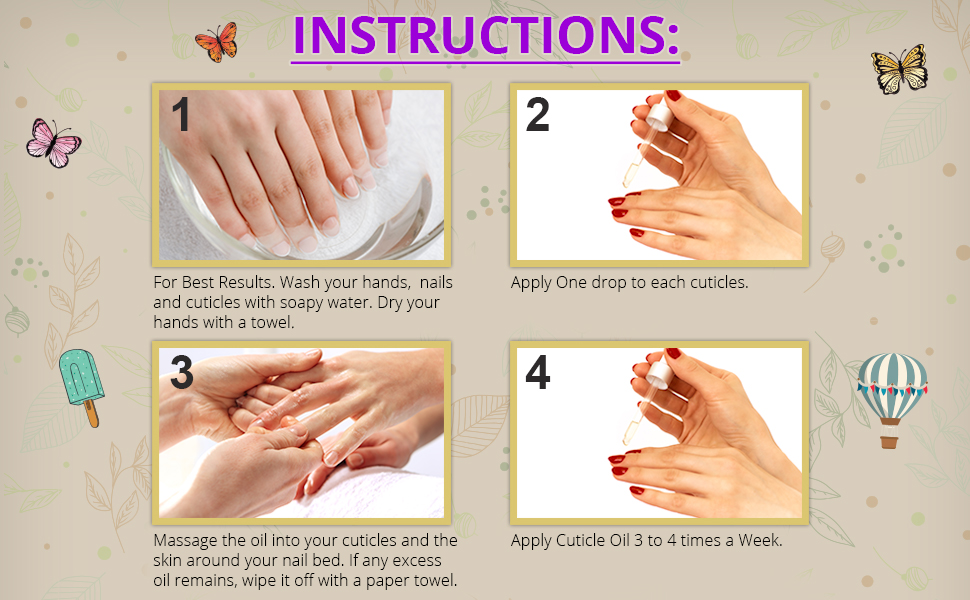 INSTRUCTIONS:

1

For Best Results. Wash your hands, nails and cuticles with soapy water. Dry your hands with a towel.

2

Apply One drop to each cuticles.

3

Massage the oil into your cuticles and the skin around your nail bed. If any excess oil remains, wipe it off with a paper towel.

4

Apply Cuticle Oil 3 to 4 times a Week.