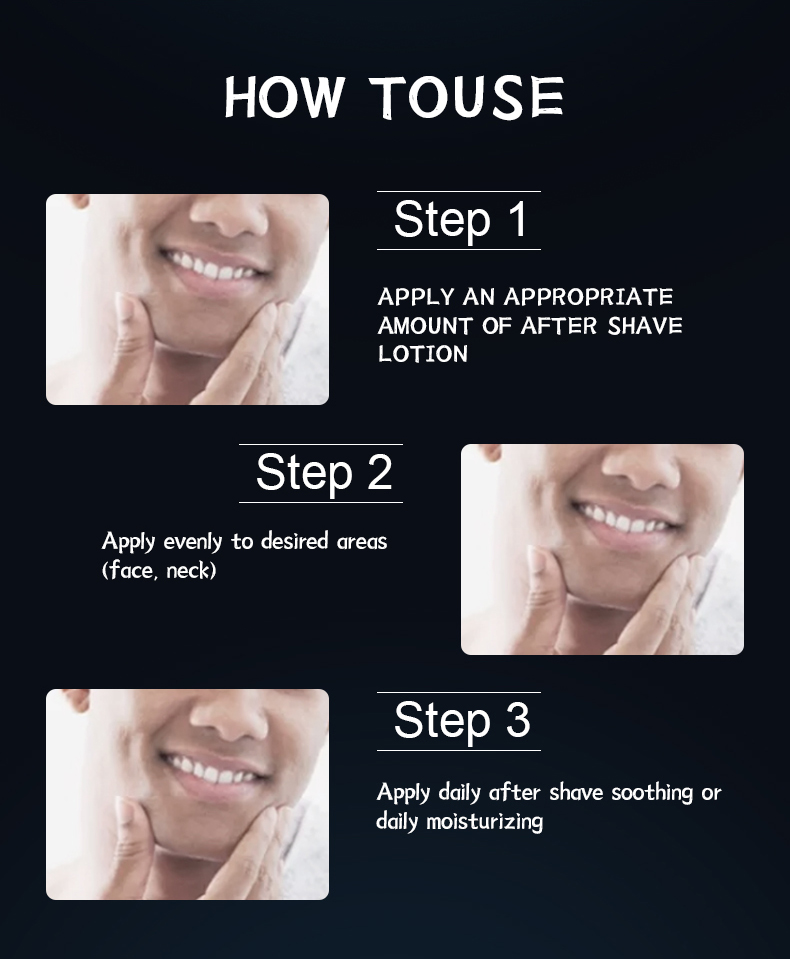 HOW TOUSE

Step 1

APPLY AN APPROPRIATE AMOUNT OF AFTER SHAVE LOTION

Step 2

Apply evenly to desired areas (face, neck)

Step 3

Apply daily after shave soothing or daily moisturizing