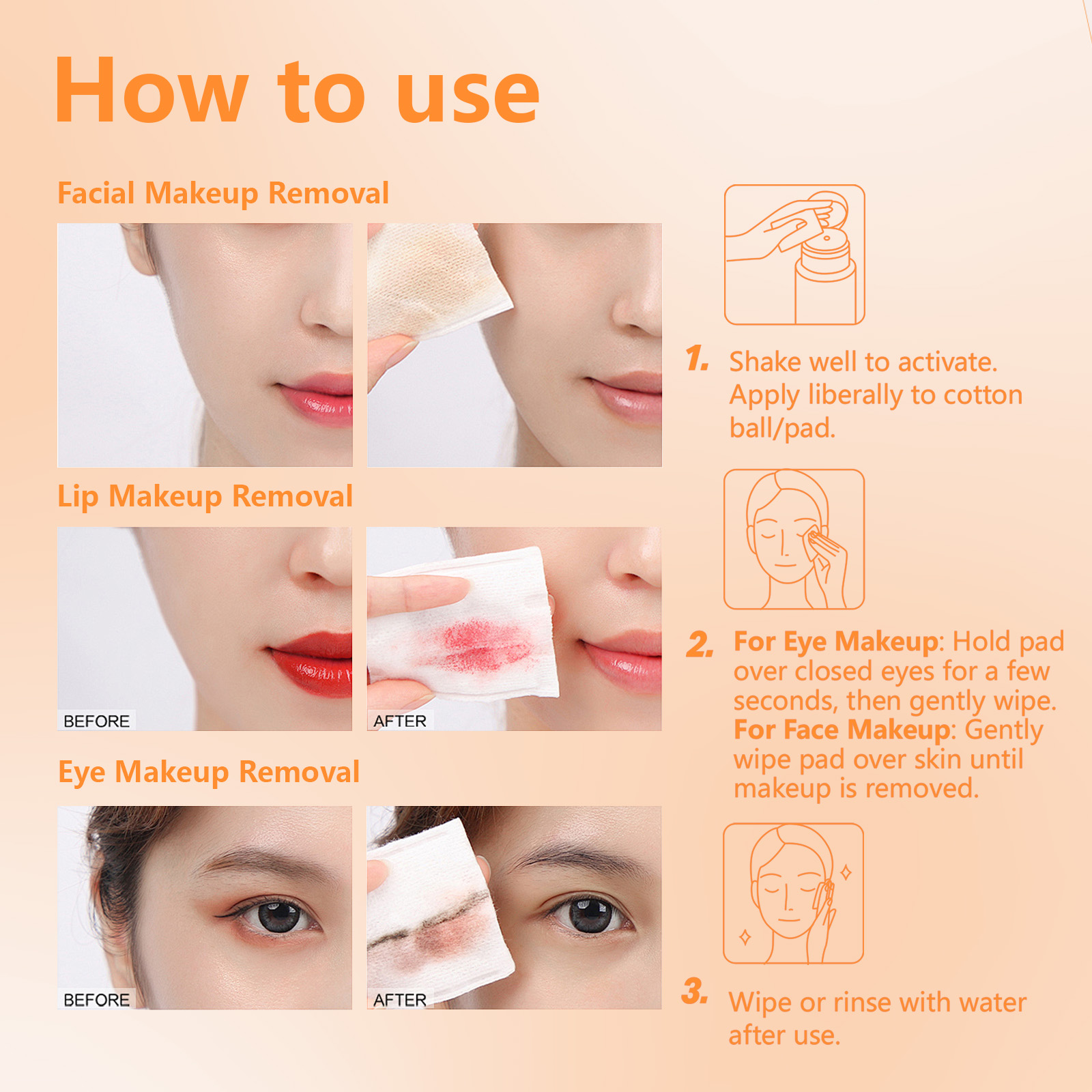 How to use

Facial Makeup Removal

Lip Makeup Removal

BEFORE

AFTER

Eye Makeup Removal

BEFORE

AFTER

1. Shake well to activate. Apply liberally to cotton ball/pad.

2. For Eye Makeup: Hold pad over closed eyes for a few seconds, then gently wipe. For Face Makeup: Gently wipe pad over skin until makeup is removed.

3. Wipe or rinse with water after use.