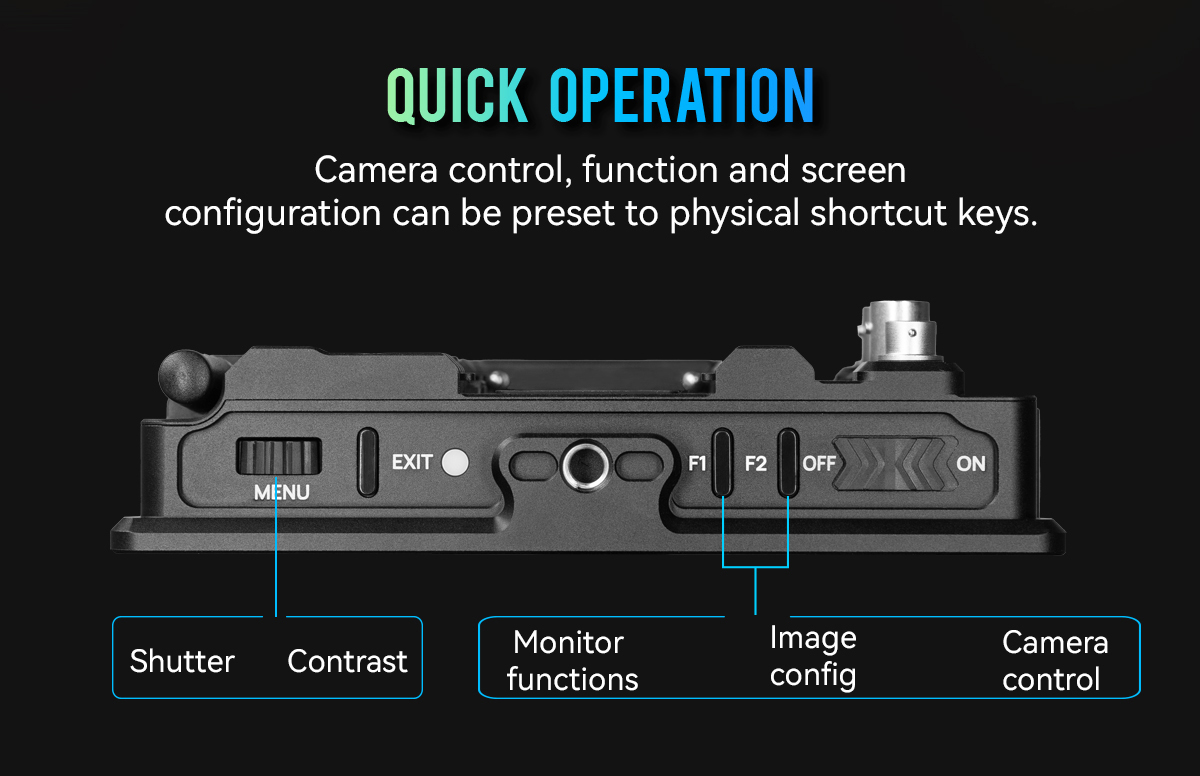 QUICK OPERATION

Camera control, function and screen configuration can be preset to physical shortcut keys.

MENU

EXIT

F1 F2 OFF ON

Shutter Contrast

Monitor functions

Image config

Camera control