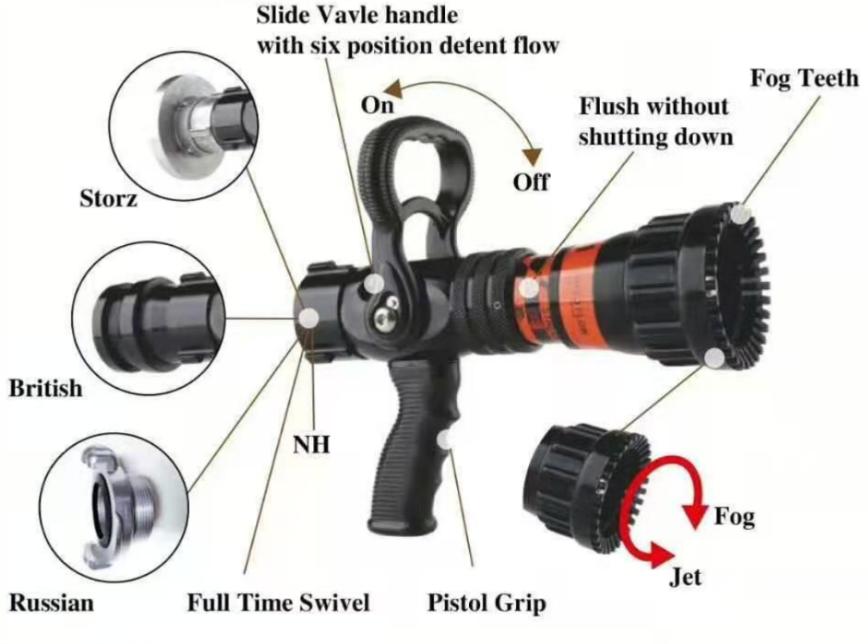 Slide Vavle handle
with six position detent flow

On

Off

Flush without
shutting down

Fog Teeth

Storz

British

NH

Russian

Full Time Swivel

Pistol Grip

Fog

Jet