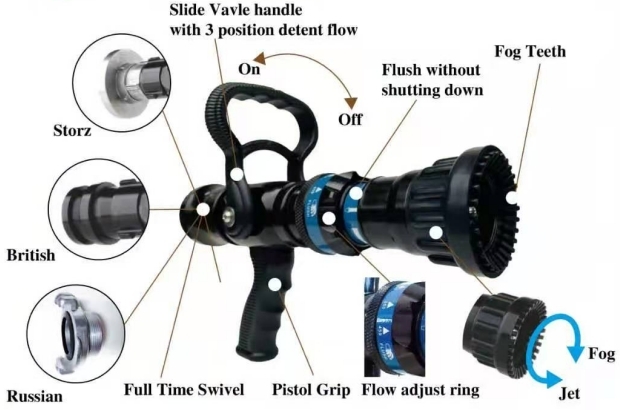 Slide Vavle handle
with 3 position detent flow

On

Off

Flush without
shutting down

Fog Teeth

Storz

British

Russian

Full Time Swivel

Pistol Grip

Flow adjust ring

Fog

Jet