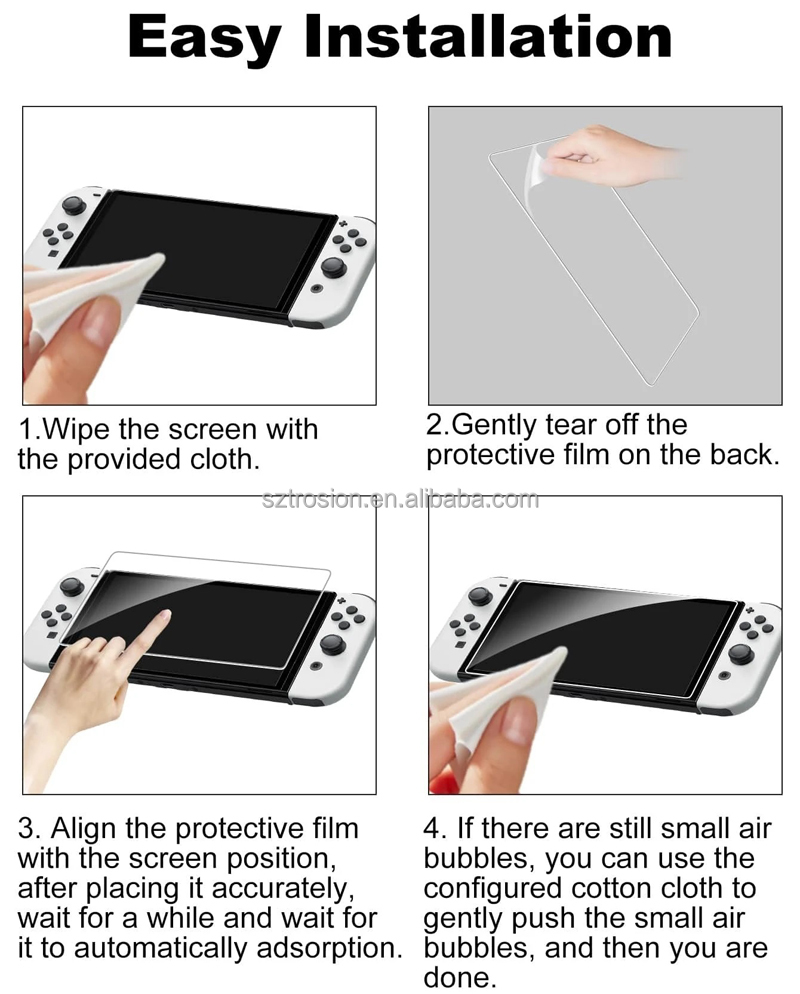 Easy Installation

1.Wipe the screen with the provided cloth.

2.Gently tear off the protective film on the back.

sztrosion.en.alibaba.com

3. Align the protective film with the screen position, after placing it accurately, wait for a while and wait for it to automatically adsorption.

4. If there are still small air bubbles, you can use the configured cotton cloth to gently push the small air bubbles, and then you are done.