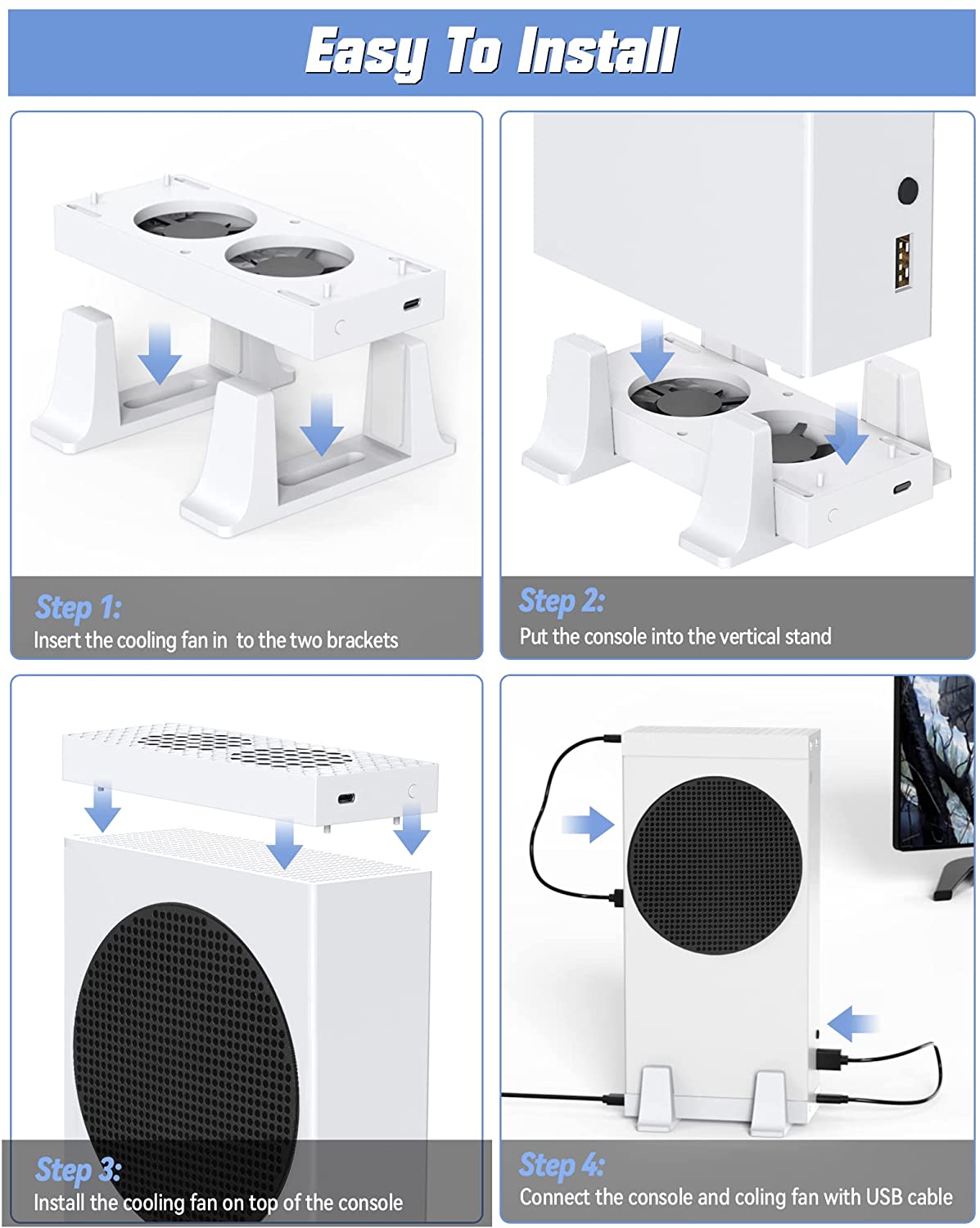 Easy To Install

Step 1:
Insert the cooling fan in  to the two brackets

Step 2:
Put the console into the vertical stand

Step 3:
Install the cooling fan on top of the console

Step 4:
Connect the console and coling fan with USB cable