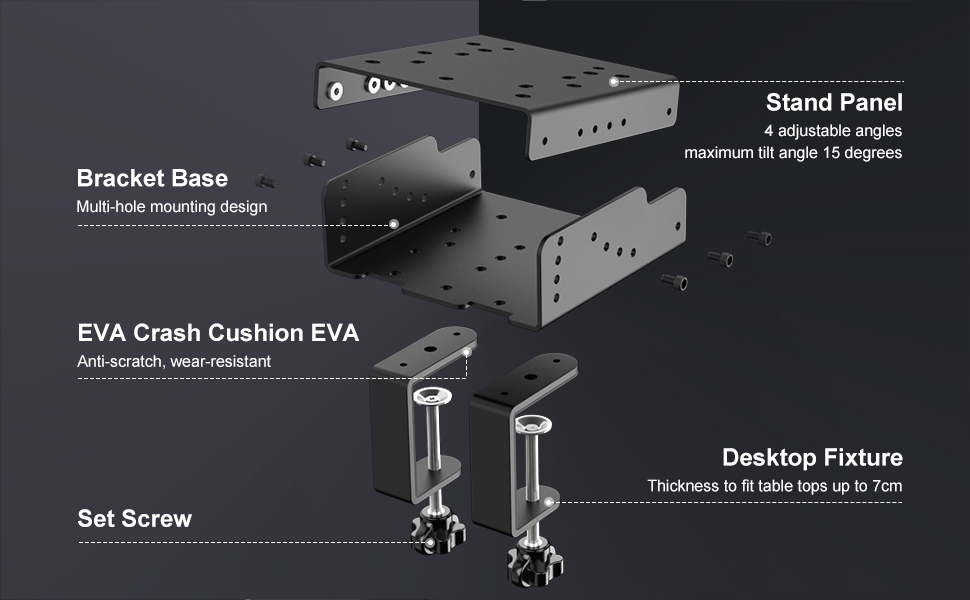 Stand Panel
4 adjustable angles
maximum tilt angle 15 degrees

Bracket Base
Multi-hole mounting design

EVA Crash Cushion EVA
Anti-scratch, wear-resistant

Desktop Fixture
Thickness to fit table tops up to 7cm

Set Screw