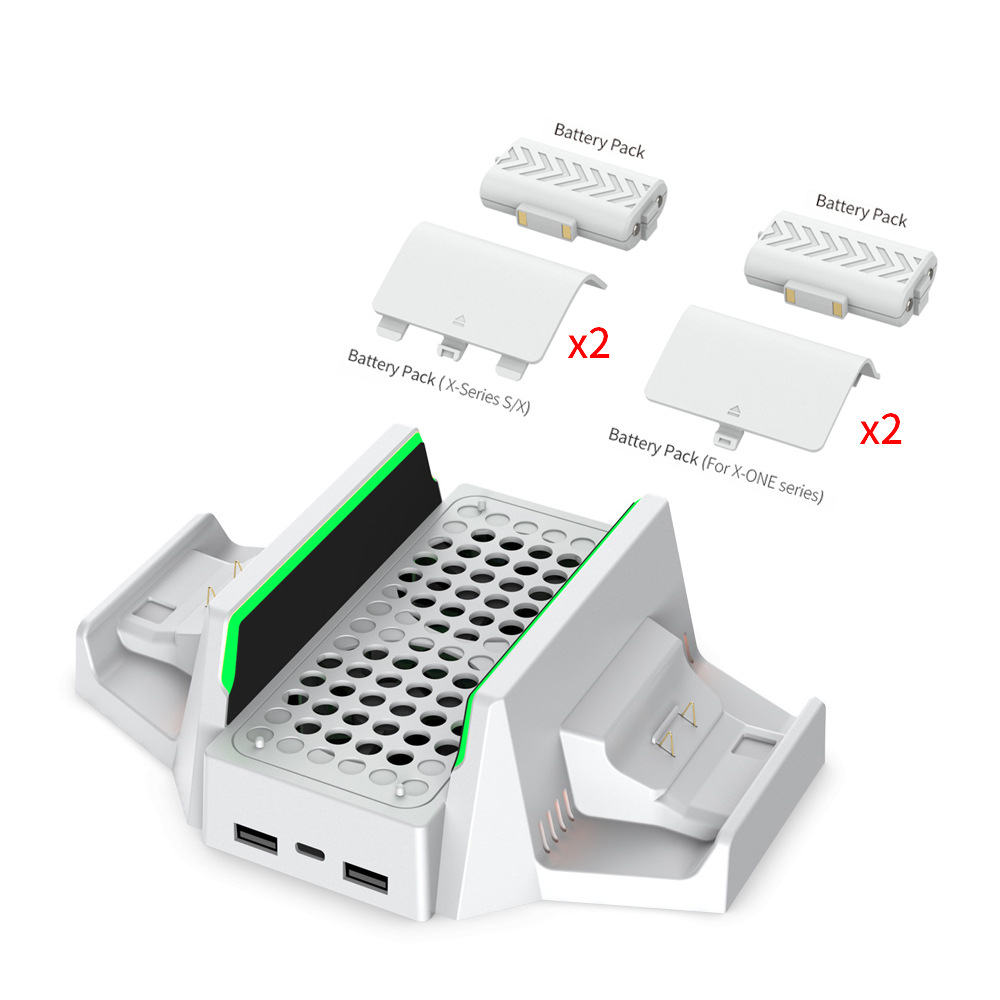 Battery Pack

Battery Pack

x2

Battery Pack ( X-Series S/X)

x2

Battery Pack (For X-ONE series)