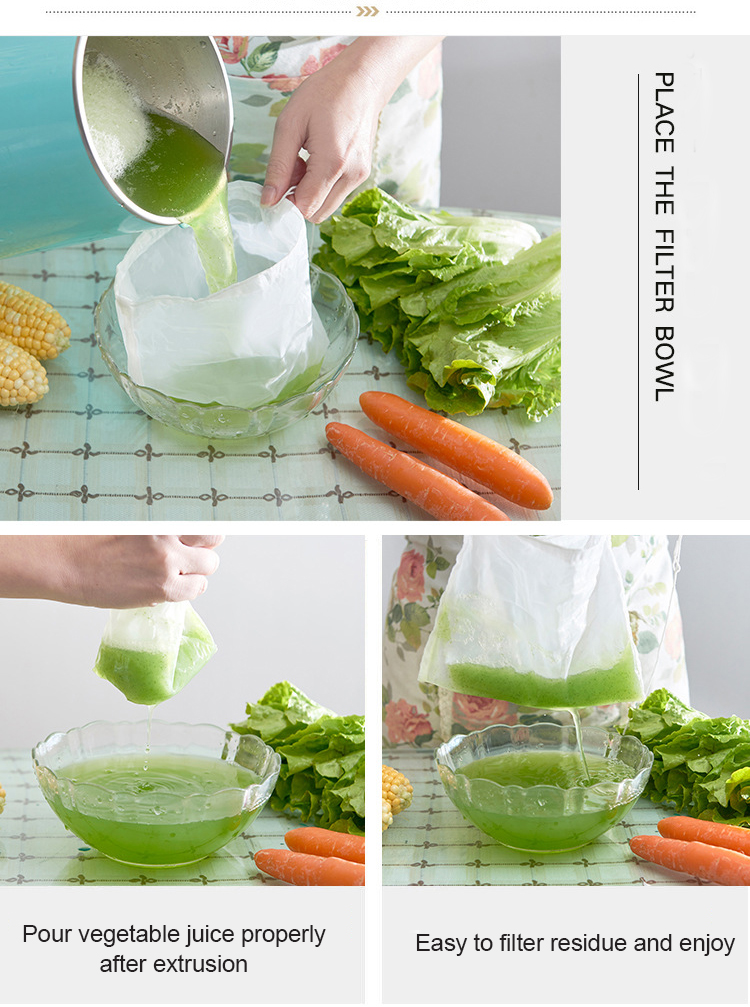 PLACE THE FILTER BOWL

Pour vegetable juice properly after extrusion

Easy to filter residue and enjoy