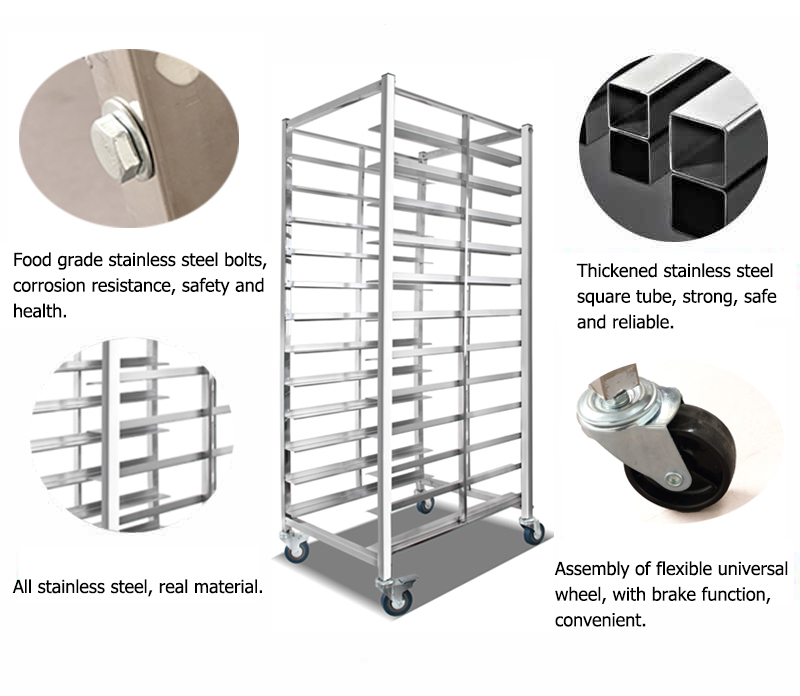 Food grade stainless steel bolts, corrosion resistance, safety and health.

All stainless steel, real material.

Thickened stainless steel square tube, strong, safe and reliable.

Assembly of flexible universal wheel, with brake function, convenient.