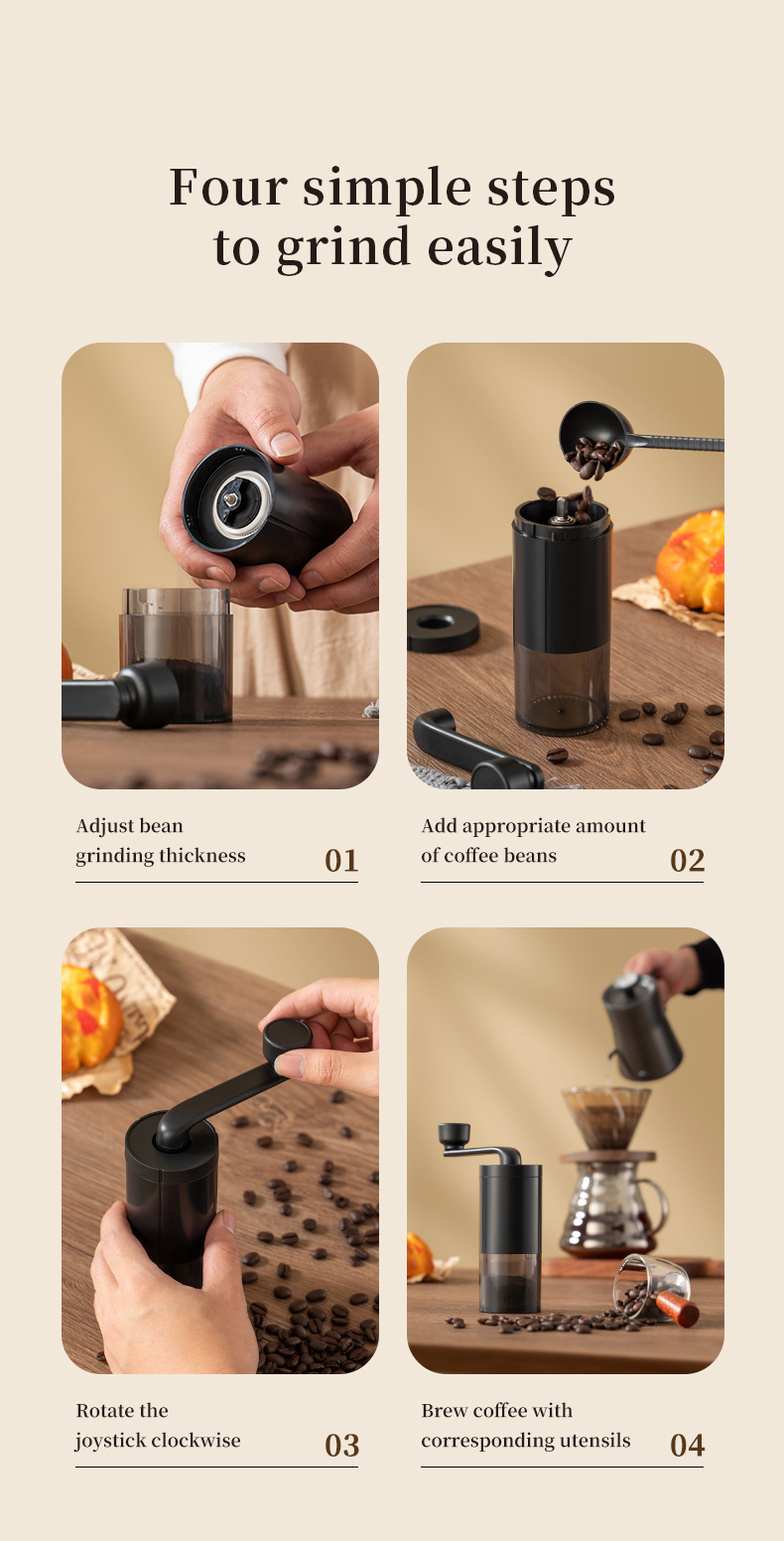 Four simple steps to grind easily

Adjust bean grinding thickness 01

Add appropriate amount of coffee beans 02

Rotate the joystick clockwise 03

Brew coffee with corresponding utensils 04