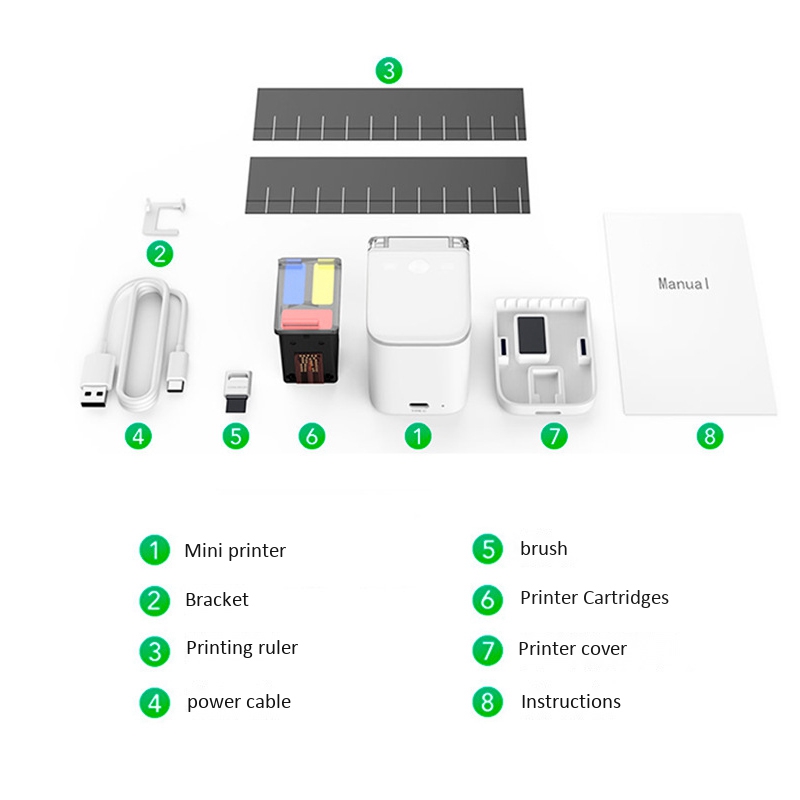 3

2

Manual

4 5 6 1 7 8

1 Mini printer

2 Bracket

3 Printing ruler

4 power cable

5 brush

6 Printer Cartridges

7 Printer cover

8 Instructions