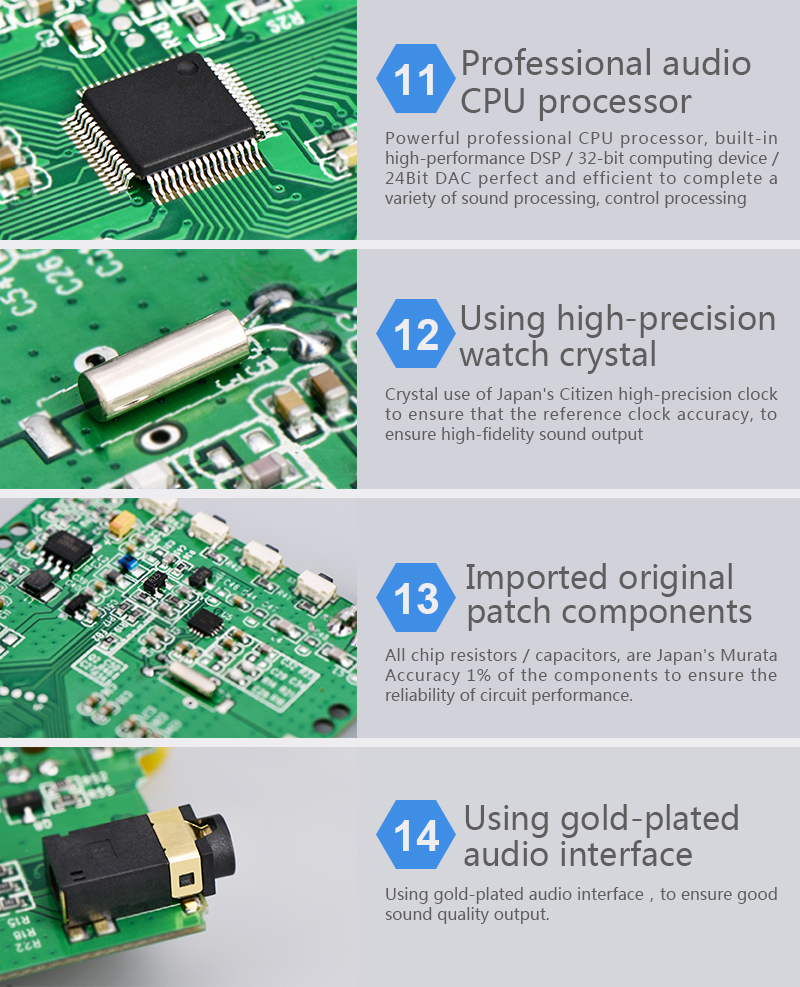 11 Professional audio CPU processor

Powerful professional CPU processor, built-in high-performance DSP / 32-bit computing device / 24Bit DAC perfect and efficient to complete a variety of sound processing, control processing

12 Using high-precision watch crystal

Crystal use of Japan's Citizen high-precision clock to ensure that the reference clock accuracy, to ensure high-fidelity sound output

13 Imported original patch components

All chip resistors / capacitors, are Japan's Murata Accuracy 1% of the components to ensure the reliability of circuit performance.

14 Using gold-plated audio interface

Using gold-plated audio interface , to ensure good sound quality output.