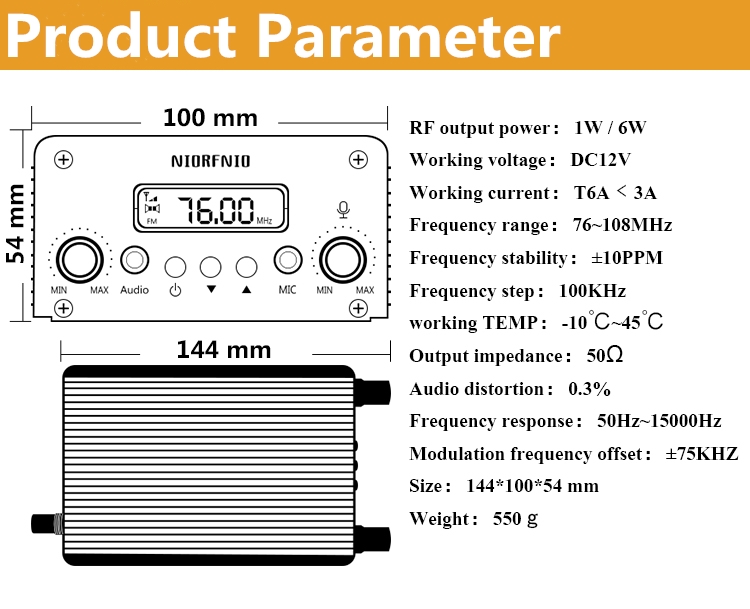 Product Parameter

100 mm

54 mm

NIORFNIO

FM 76.00 MHz

MIN MAX Audio MIC MIN MAX

144 mm

RF output power: 1W / 6W

Working voltage: DC12V

Working current: T6A < 3A

Frequency range: 76~108MHz

Frequency stability: ±10PPM

Frequency step: 100KHz

working TEMP: -10℃~45℃

Output impedance: 50Ω

Audio distortion: 0.3%

Frequency response: 50Hz~15000Hz

Modulation frequency offset: ±75KHZ

Size: 144*100*54 mm

Weight: 550 g