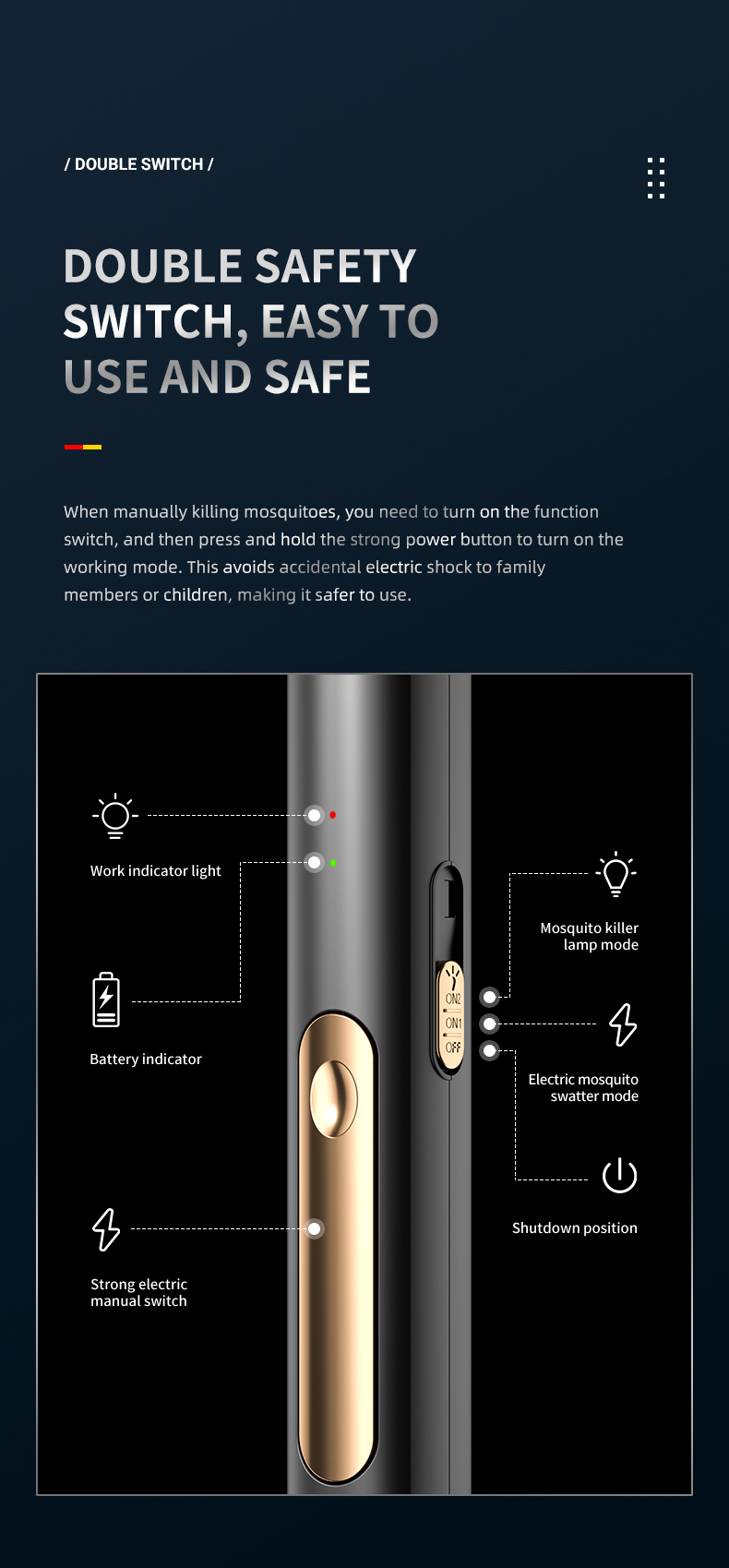 / DOUBLE SWITCH /

DOUBLE SAFETY SWITCH, EASY TO USE AND SAFE

When manually killing mosquitoes, you need to turn on the function switch, and then press and hold the strong power button to turn on the working mode. This avoids accidental electric shock to family members or children, making it safer to use.

Work indicator light

Battery indicator

Strong electric manual switch

ON2
ON1
OFF

Mosquito killer lamp mode

Electric mosquito swatter mode

Shutdown position