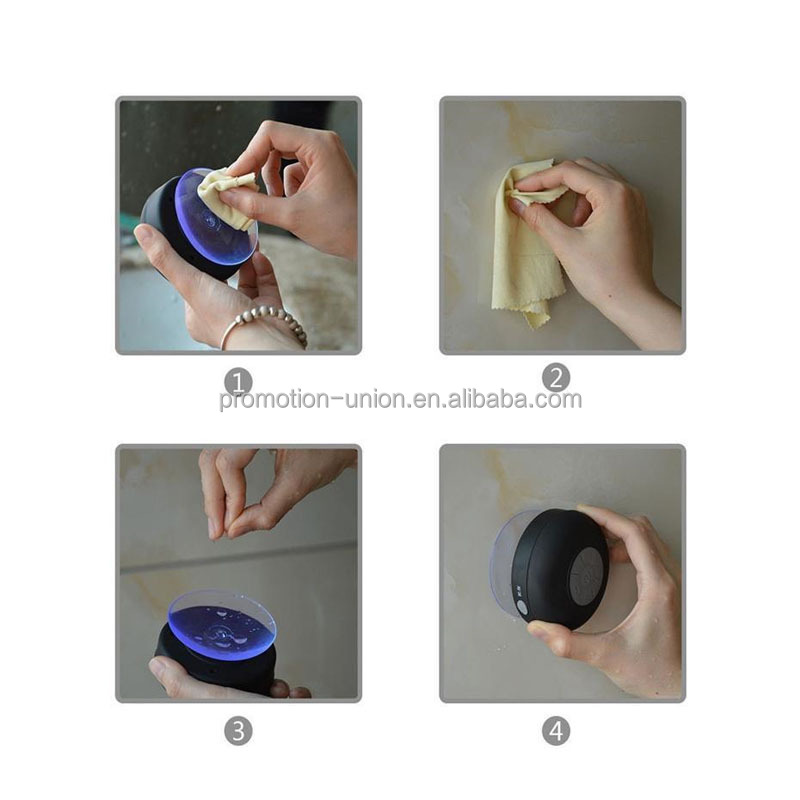 1
2
promotion-union.en.alibaba.com
3
4