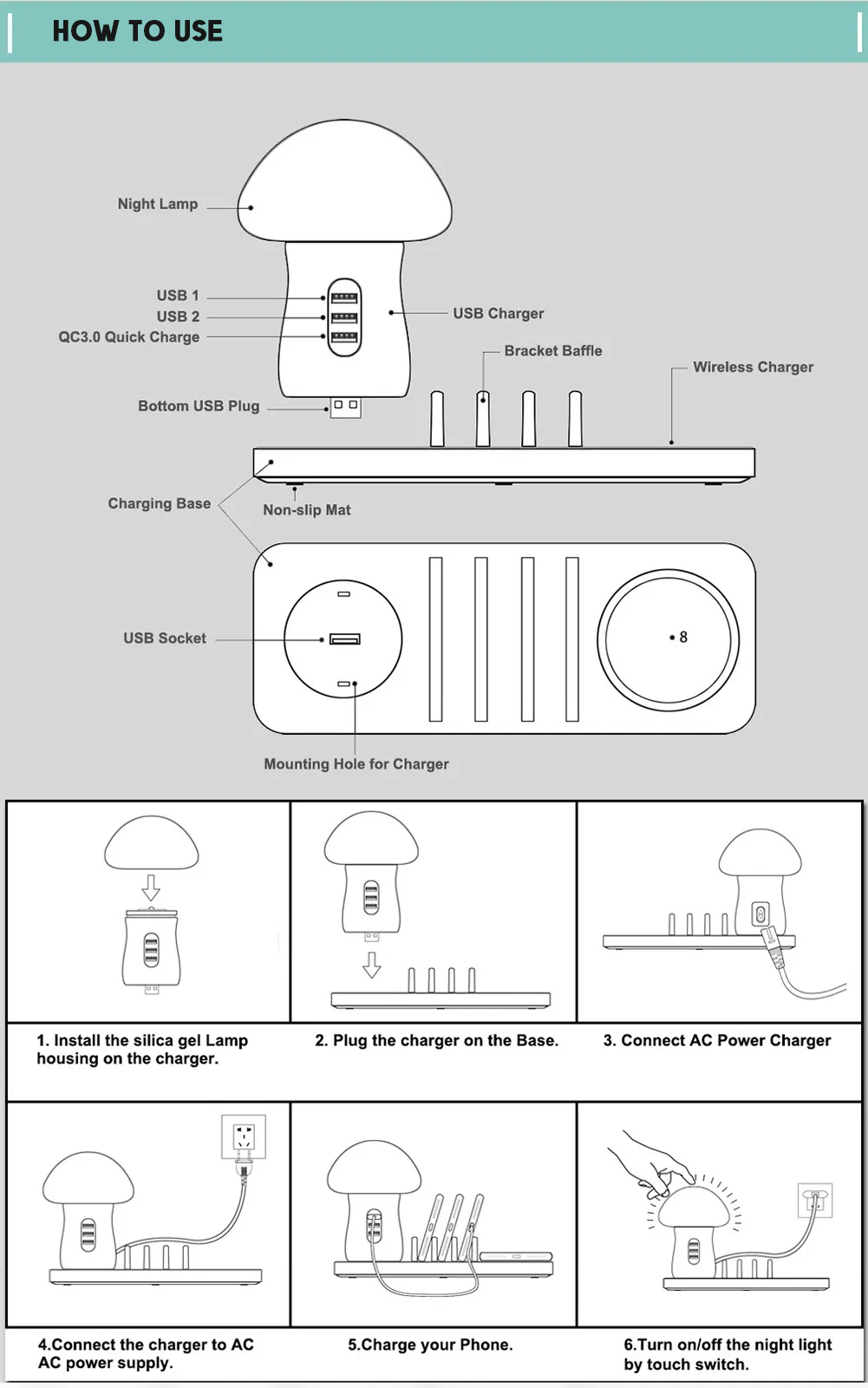 HOW TO USE

Night Lamp

USB 1
USB 2
QC3.0 Quick Charge

USB Charger

Bracket Baffle

Wireless Charger

Bottom USB Plug

Charging Base

Non-slip Mat

USB Socket

8

Mounting Hole for Charger

1. Install the silica gel Lamp housing on the charger.

2. Plug the charger on the Base.

3. Connect AC Power Charger

4.Connect the charger to AC AC power supply.

5.Charge your Phone.

6.Turn on/off the night light by touch switch.