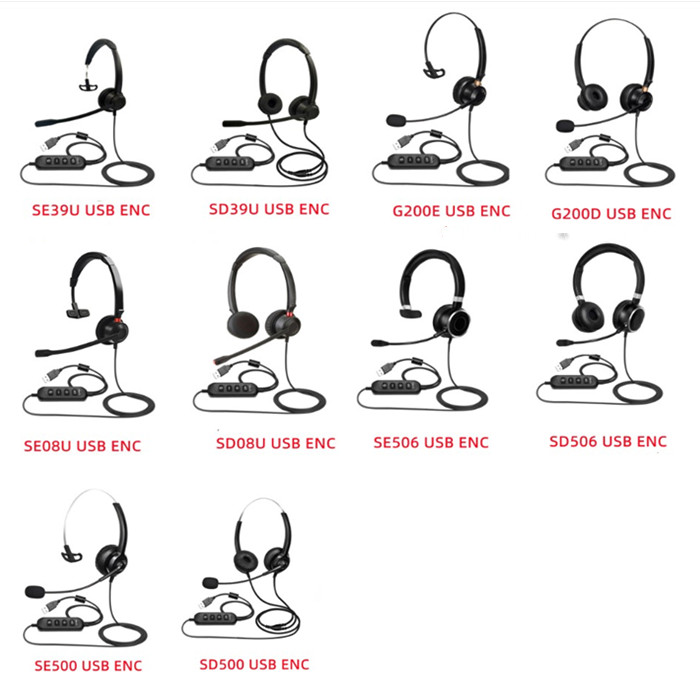 SE39U USB ENC
SD39U USB ENC
G200E USB ENC
G200D USB ENC
SE08U USB ENC
SD08U USB ENC
SE506 USB ENC
SD506 USB ENC
SE500 USB ENC
SD500 USB ENC