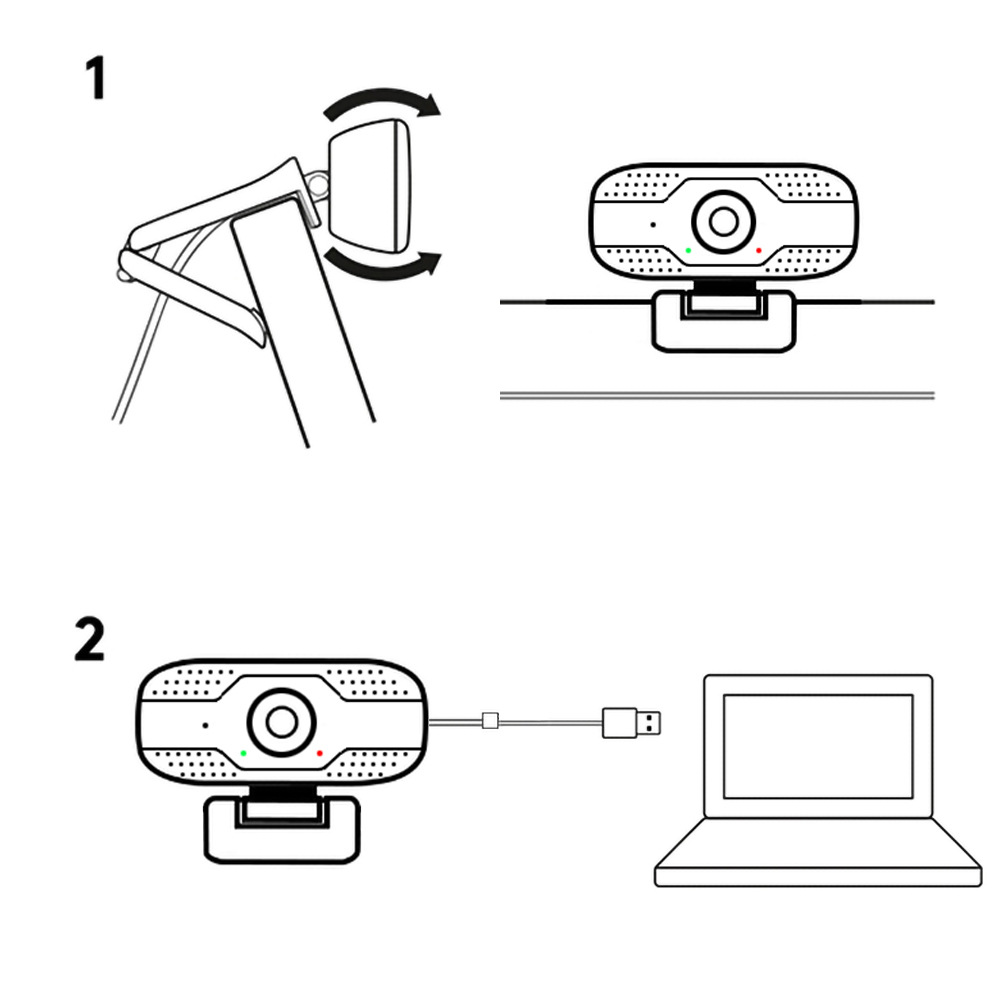 1

2