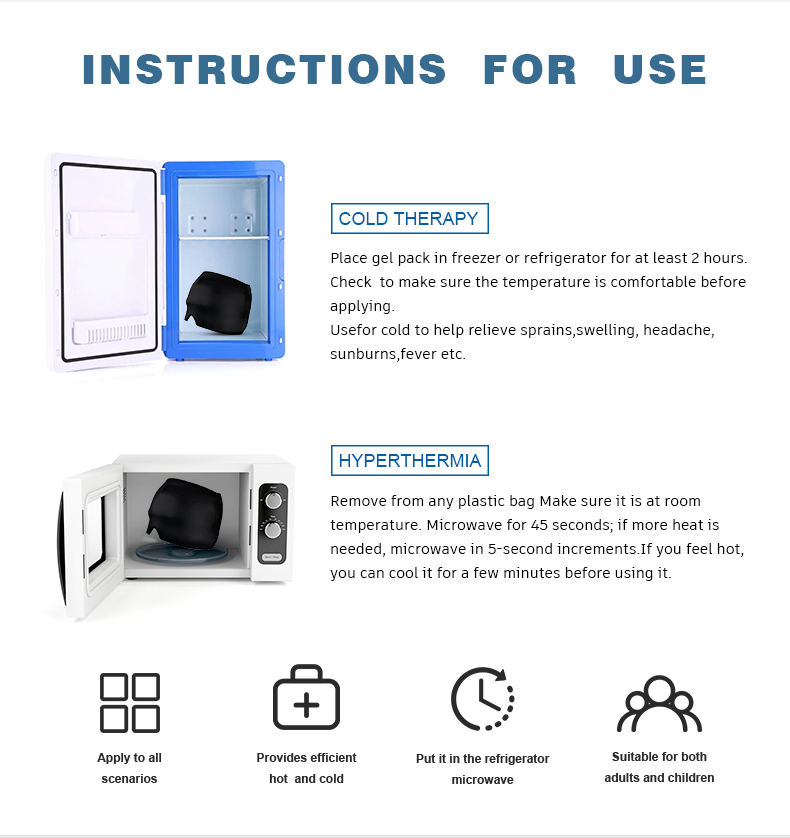 INSTRUCTIONS FOR USE

COLD THERAPY

Place gel pack in freezer or refrigerator for at least 2 hours. Check to make sure the temperature is comfortable before applying.
Usefor cold to help relieve sprains,swelling, headache, sunburns,fever etc.

HYPERTHERMIA

Remove from any plastic bag Make sure it is at room temperature. Microwave for 45 seconds; if more heat is needed, microwave in 5-second increments.If you feel hot, you can cool it for a few minutes before using it.

Apply to all scenarios

Provides efficient hot and cold

Put it in the refrigerator microwave

Suitable for both adults and children