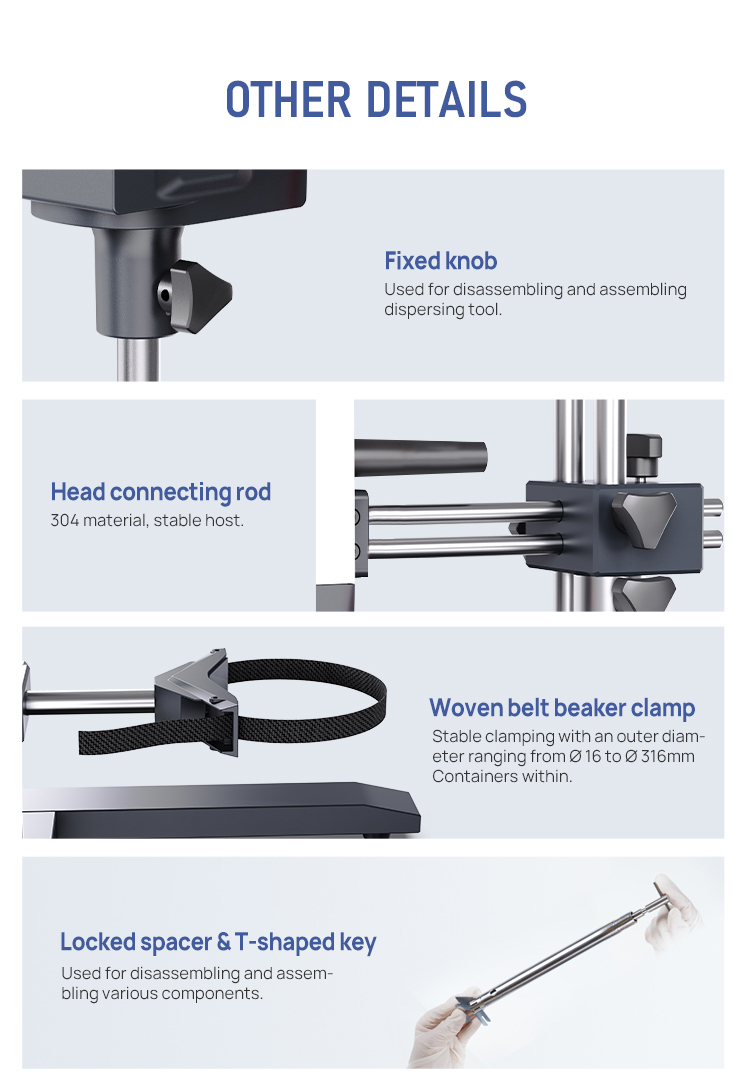 OTHER DETAILS

Fixed knob
Used for disassembling and assembling dispersing tool.

Head connecting rod
304 material, stable host.

Woven belt beaker clamp
Stable clamping with an outer diameter ranging from Ø 16 to Ø 316mm Containers within.

Locked spacer & T-shaped key
Used for disassembling and assembling various components.