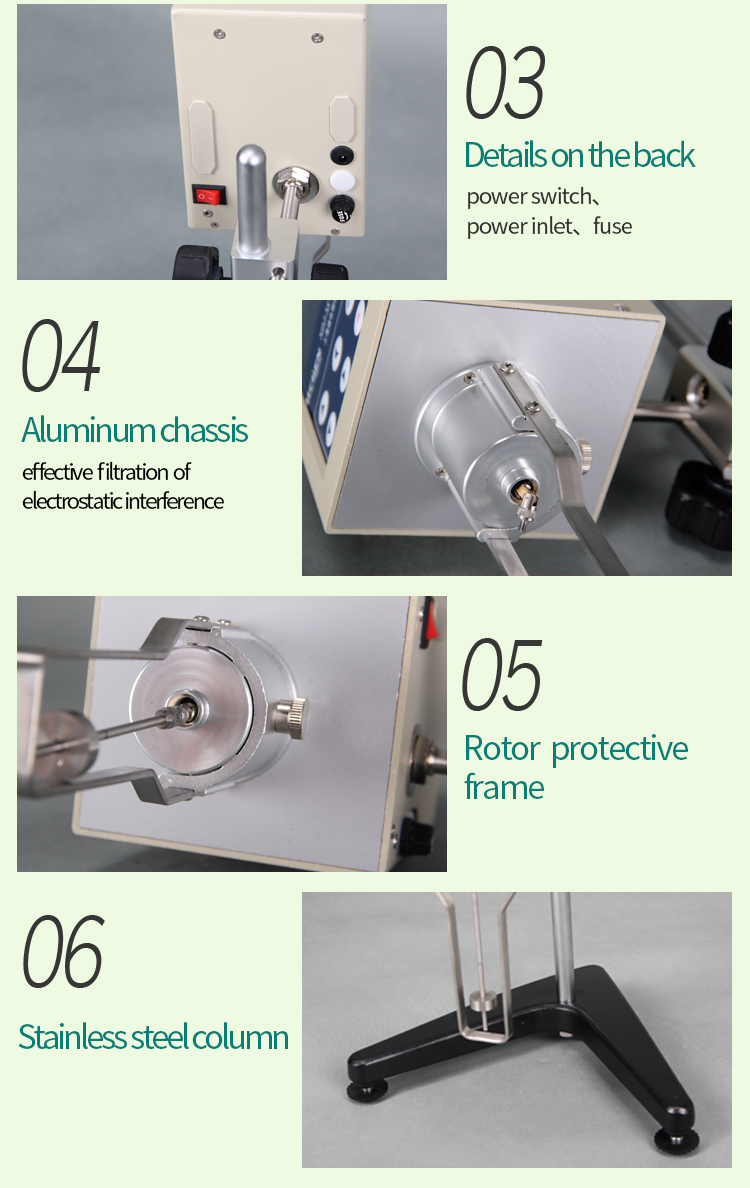 03
Details on the back
power switch、
power inlet、fuse

04
Aluminum chassis
effective filtration of electrostatic interference

05
Rotor protective frame

06
Stainless steel column