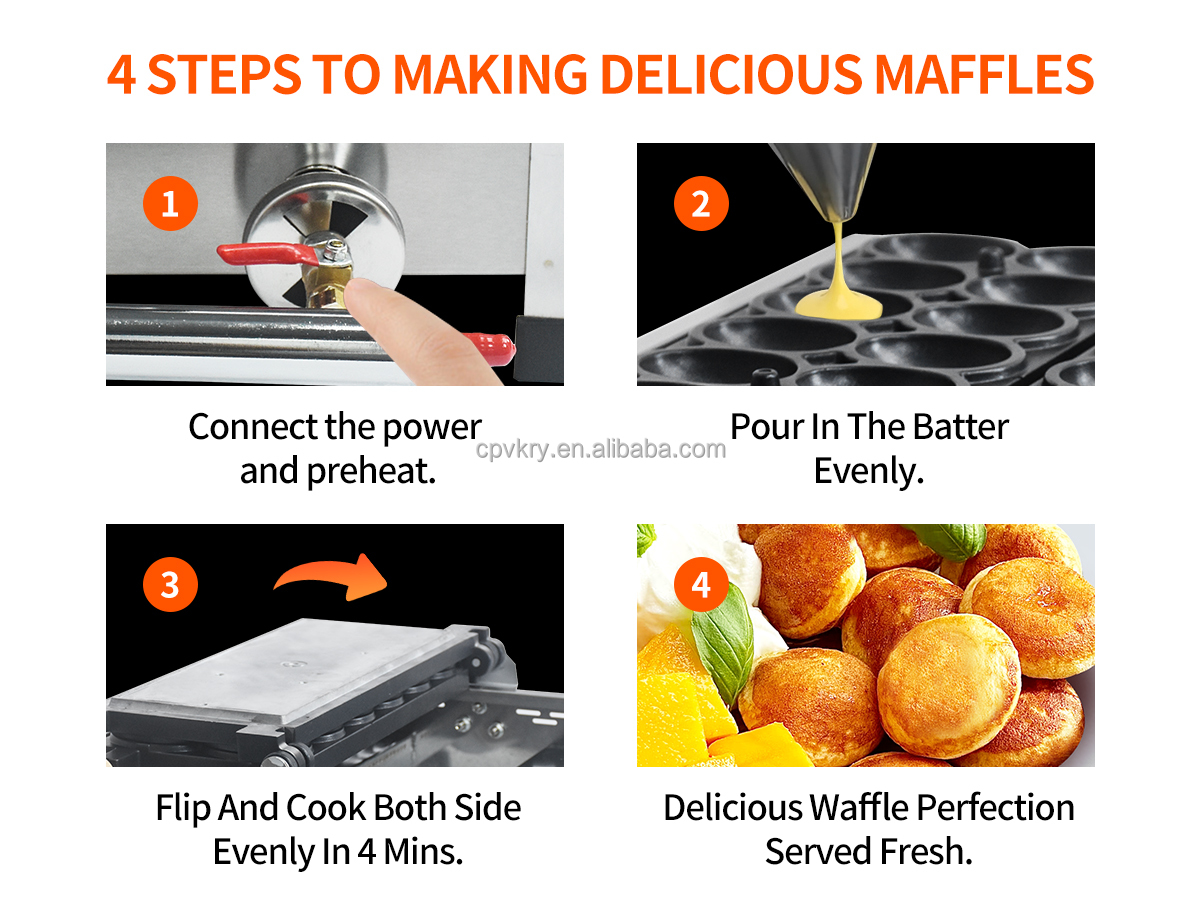 4 STEPS TO MAKING DELICIOUS MAFFLES

1

Connect the power and preheat.

2

Pour In The Batter Evenly.

cpvkry.en.alibaba.com

3

Flip And Cook Both Side Evenly In 4 Mins.

4

Delicious Waffle Perfection Served Fresh.