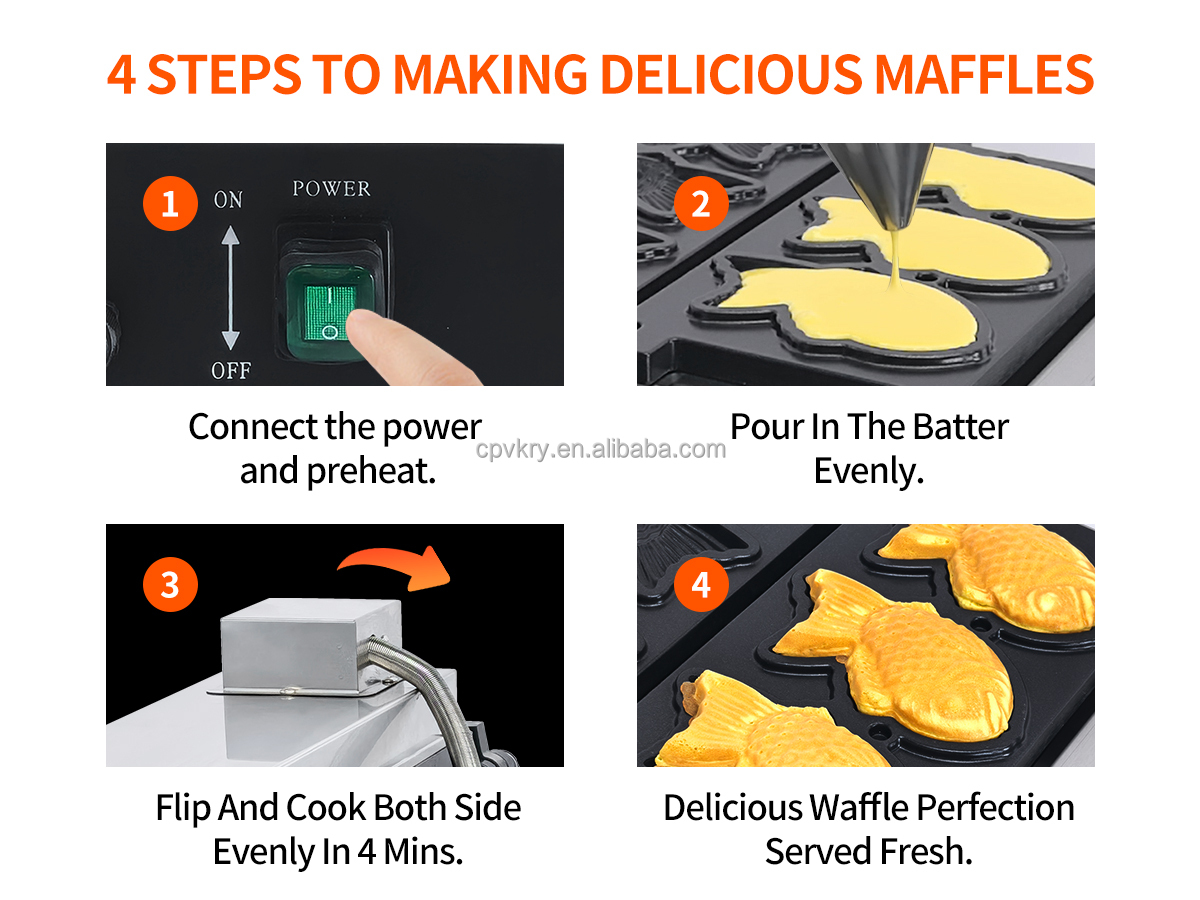 4 STEPS TO MAKING DELICIOUS MAFFLES

1
ON
POWER
OFF

Connect the power and preheat.

2

Pour In The Batter Evenly.

cpvkry.en.alibaba.com

3

Flip And Cook Both Side Evenly In 4 Mins.

4

Delicious Waffle Perfection Served Fresh.