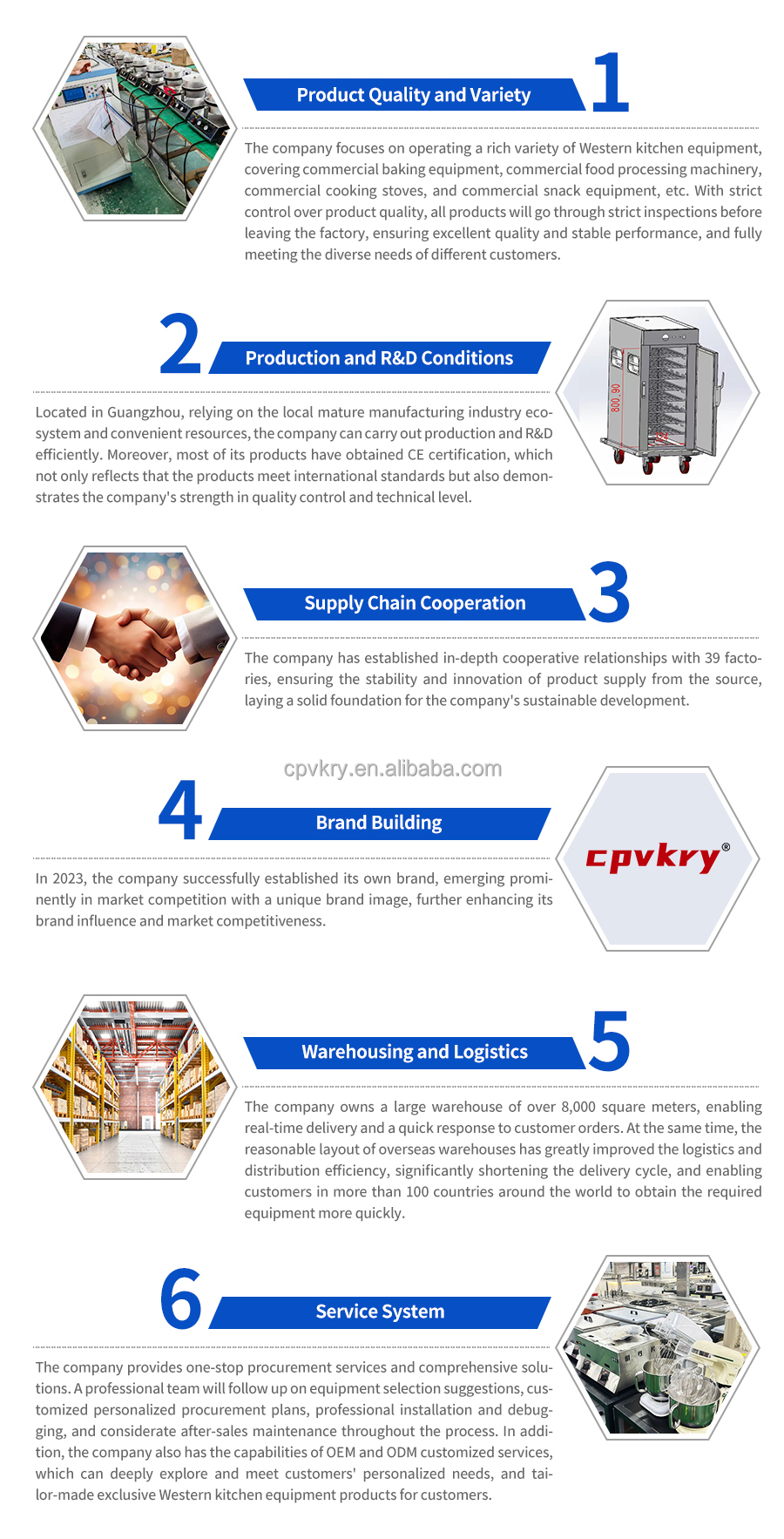 Product Quality and Variety 1

The company focuses on operating a rich variety of Western kitchen equipment, covering commercial baking equipment, commercial food processing machinery, commercial cooking stoves, and commercial snack equipment, etc. With strict control over product quality, all products will go through strict inspections before leaving the factory, ensuring excellent quality and stable performance, and fully meeting the diverse needs of different customers.

2 Production and R&D Conditions

800.90

Located in Guangzhou, relying on the local mature manufacturing industry ecosystem and convenient resources, the company can carry out production and R&D efficiently. Moreover, most of its products have obtained CE certification, which not only reflects that the products meet international standards but also demonstrates the company's strength in quality control and technical level.

Supply Chain Cooperation 3

The company has established in-depth cooperative relationships with 39 factories, ensuring the stability and innovation of product supply from the source, laying a solid foundation for the company's sustainable development.

cpvkry.en.alibaba.com

4 Brand Building

cpvkry®

In 2023, the company successfully established its own brand, emerging prominently in market competition with a unique brand image, further enhancing its brand influence and market competitiveness.

Warehousing and Logistics 5

The company owns a large warehouse of over 8,000 square meters, enabling real-time delivery and a quick response to customer orders. At the same time, the reasonable layout of overseas warehouses has greatly improved the logistics and distribution efficiency, significantly shortening the delivery cycle, and enabling customers in more than 100 countries around the world to obtain the required equipment more quickly.

6 Service System

The company provides one-stop procurement services and comprehensive solutions. A professional team will follow up on equipment selection suggestions, customized personalized procurement plans, professional installation and debugging, and considerate after-sales maintenance throughout the process. In addition, the company also has the capabilities of OEM and ODM customized services, which can deeply explore and meet customers' personalized needs, and tailor-made exclusive Western kitchen equipment products for customers.