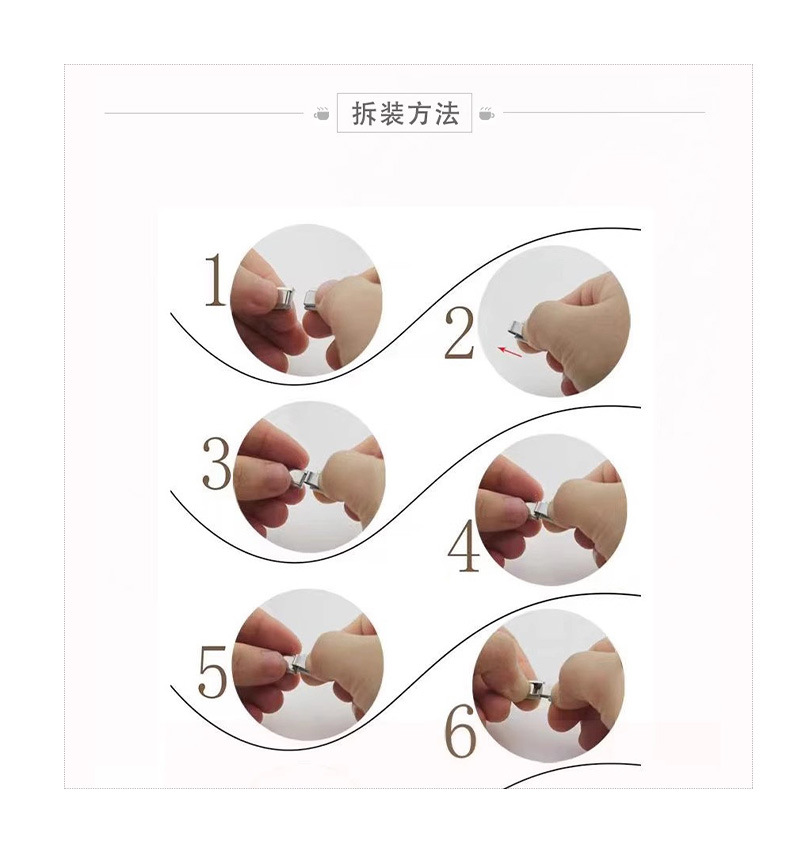 拆装方法

1

2

3

4

5

6