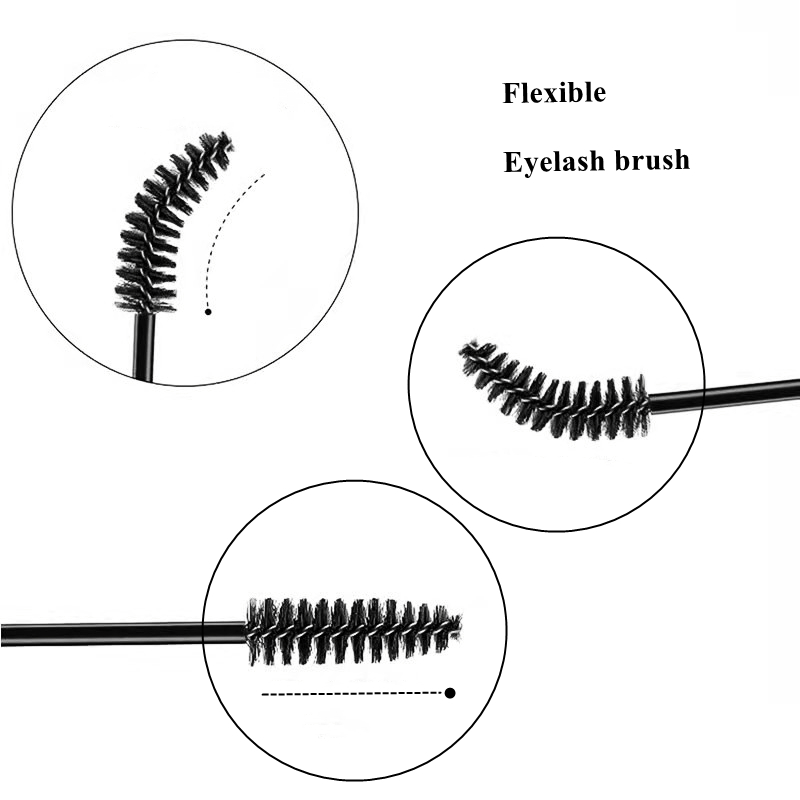 Flexible

Eyelash brush